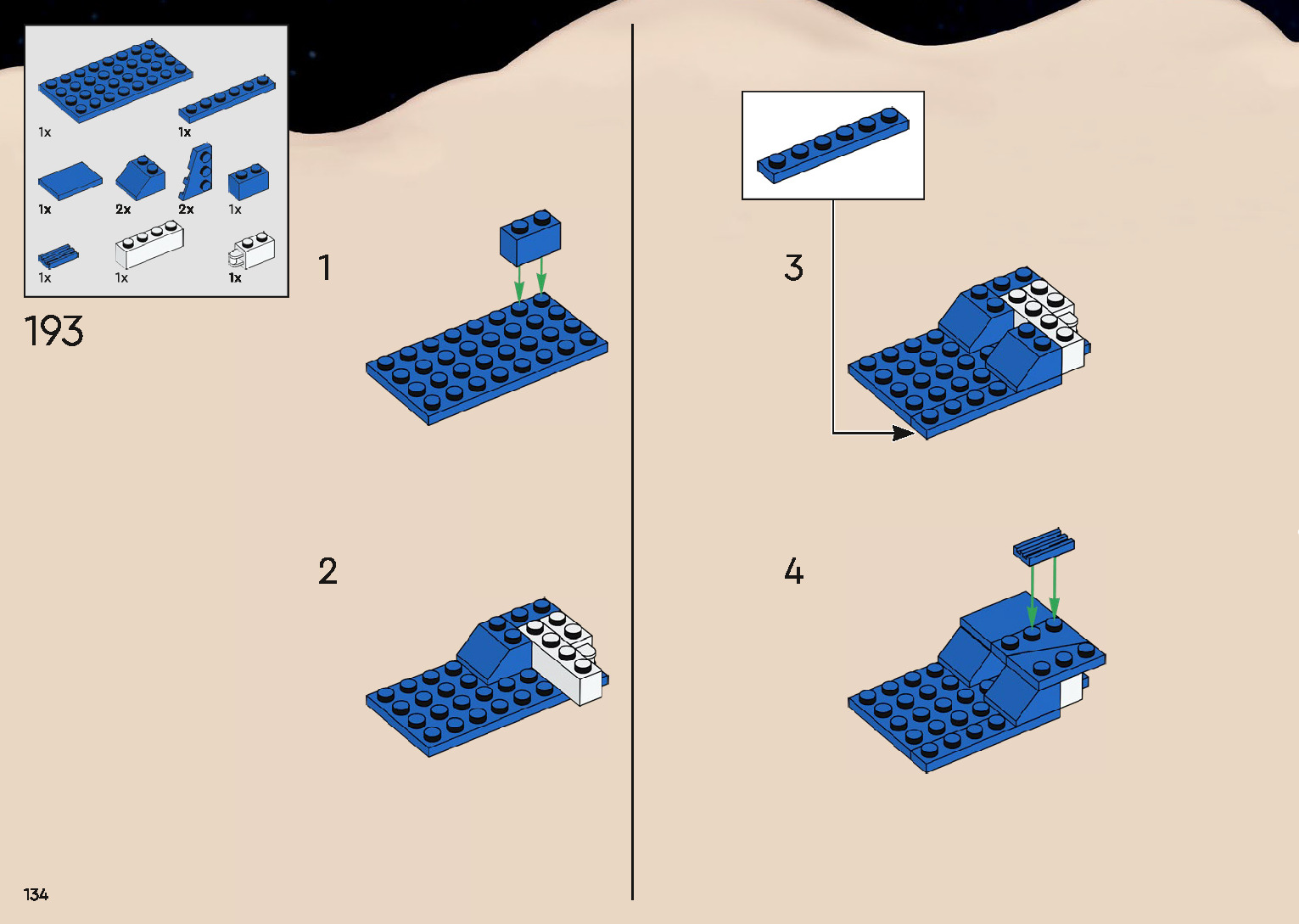 1x
1x
1x
2x
2x
1x
1x
1x
1x

193

1

2

3

4

134