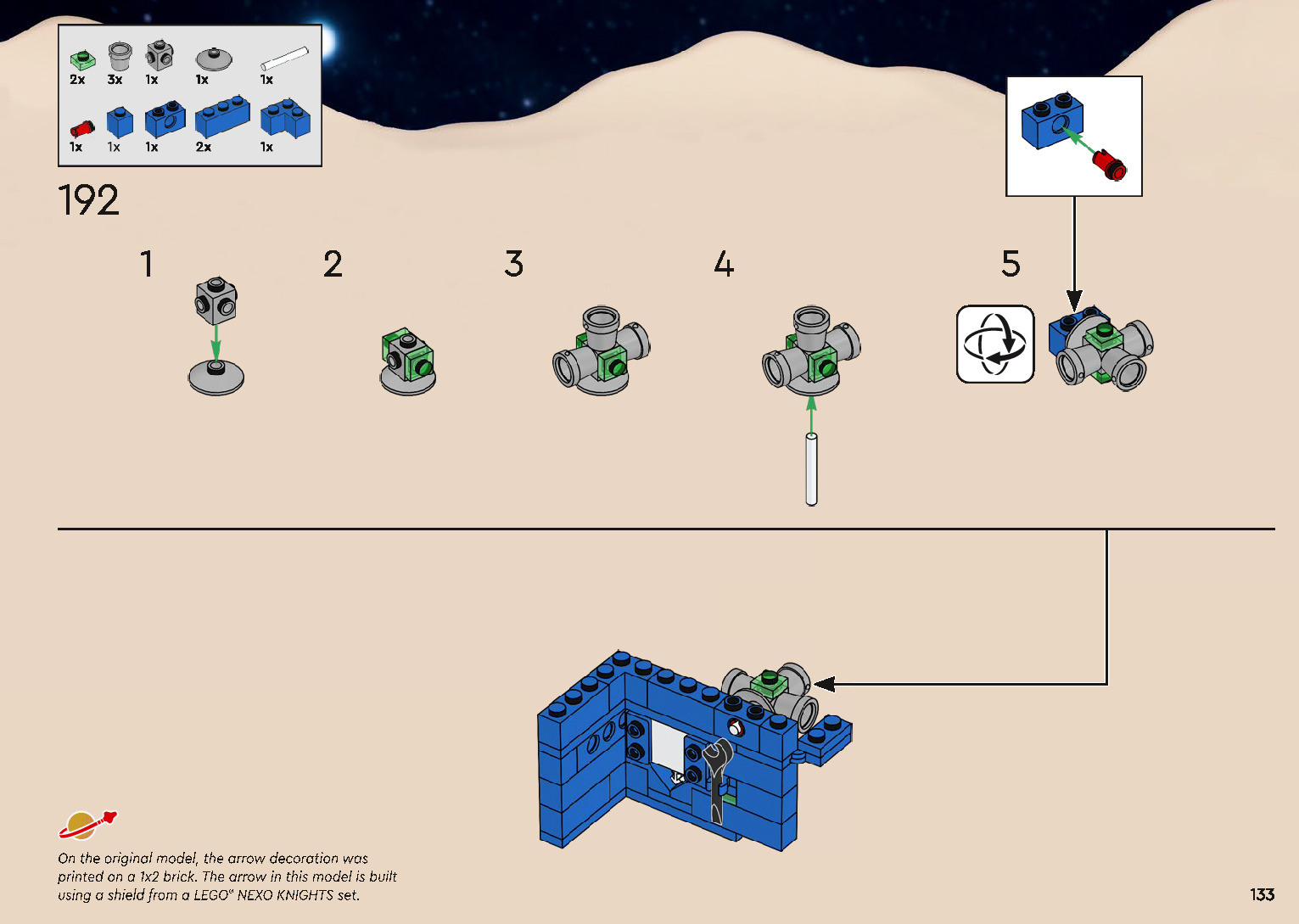 2x 3x 1x 1x 1x
1x 1x 1x 2x 1x

192

1

2

3

4

5

On the original model, the arrow decoration was printed on a 1x2 brick. The arrow in this model is built using a shield from a LEGO® NEXO KNIGHTS set.

133