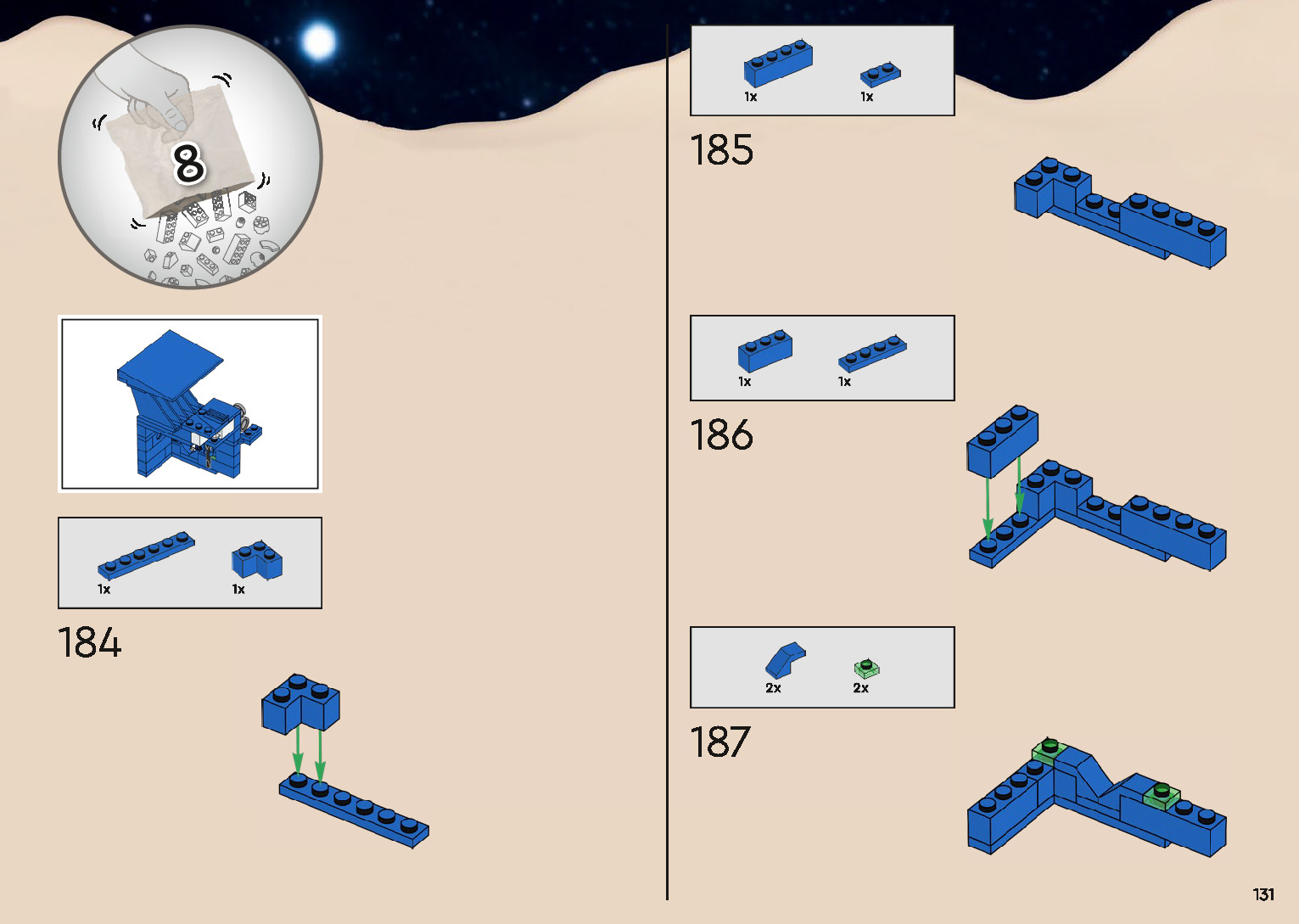 8

1x 1x

184

1x 1x

185

1x 1x

186

2x 2x

187

131