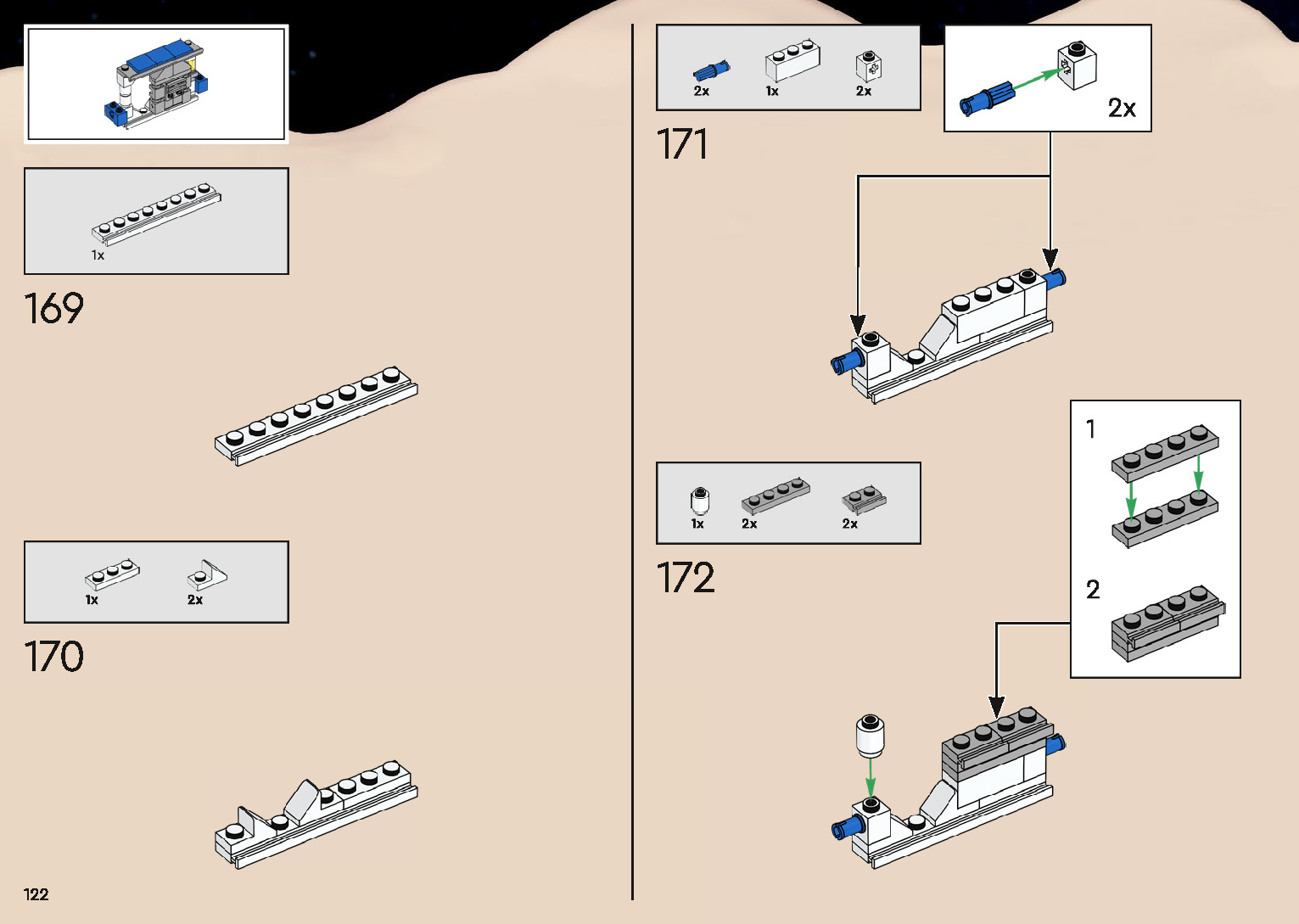 1x

169

1x
2x

170

122

2x
1x
2x

171

2x

1x
2x
2x

172

1

2