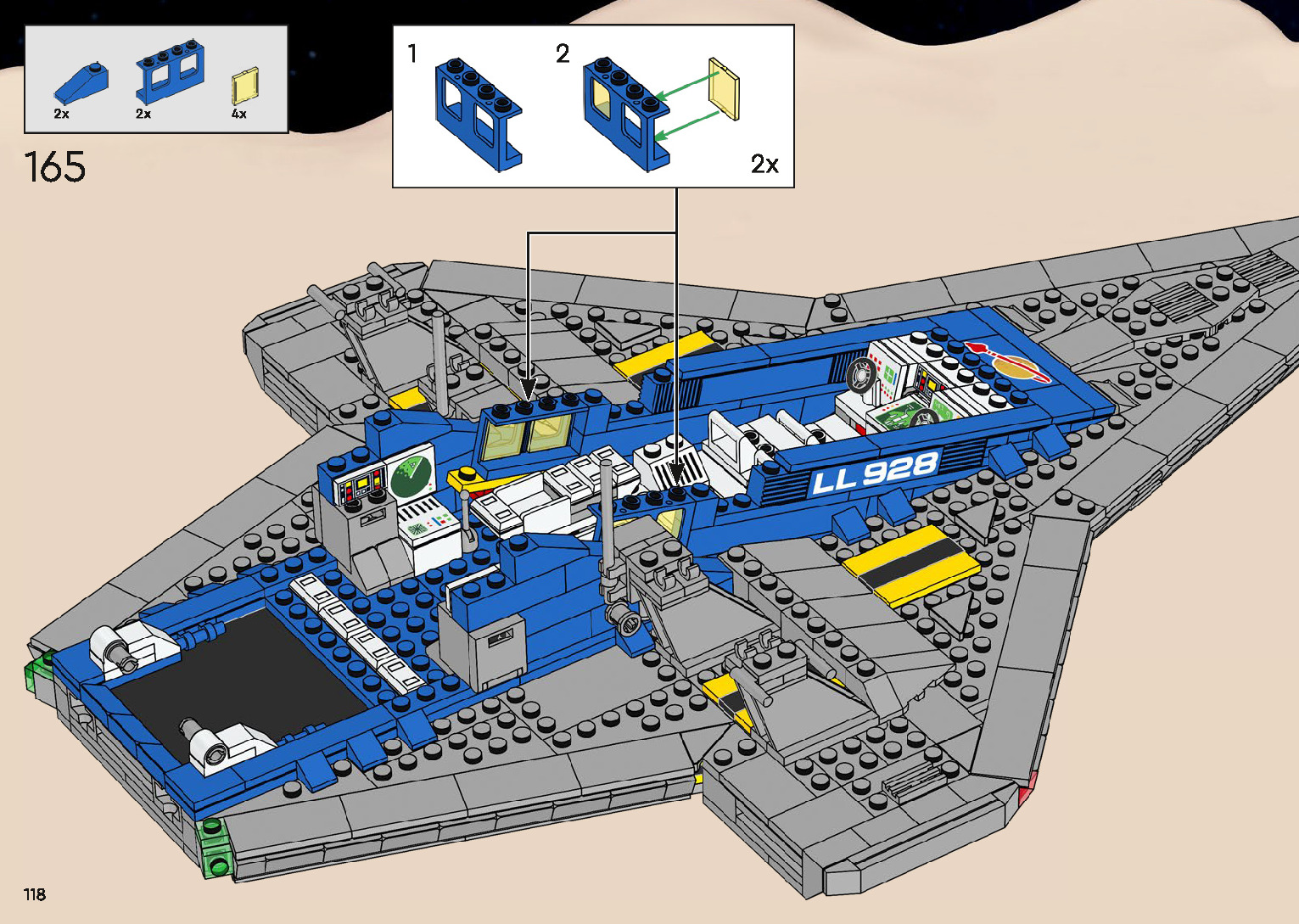 2x
2x
4x

165

1
2
2x

LL 928

118