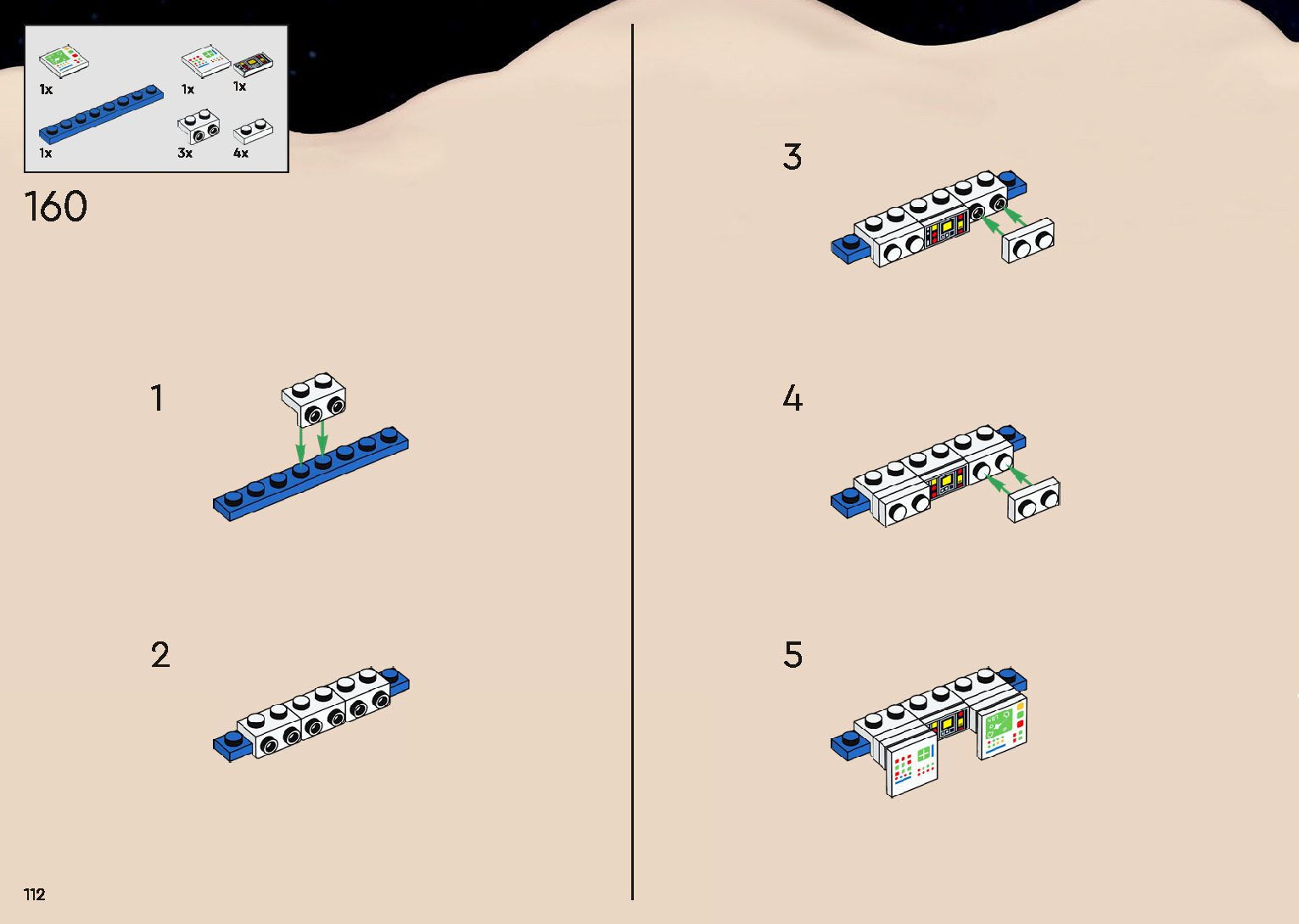 1x
1x
1x
1x
3x
4x

160

1

2

3

4

5

112