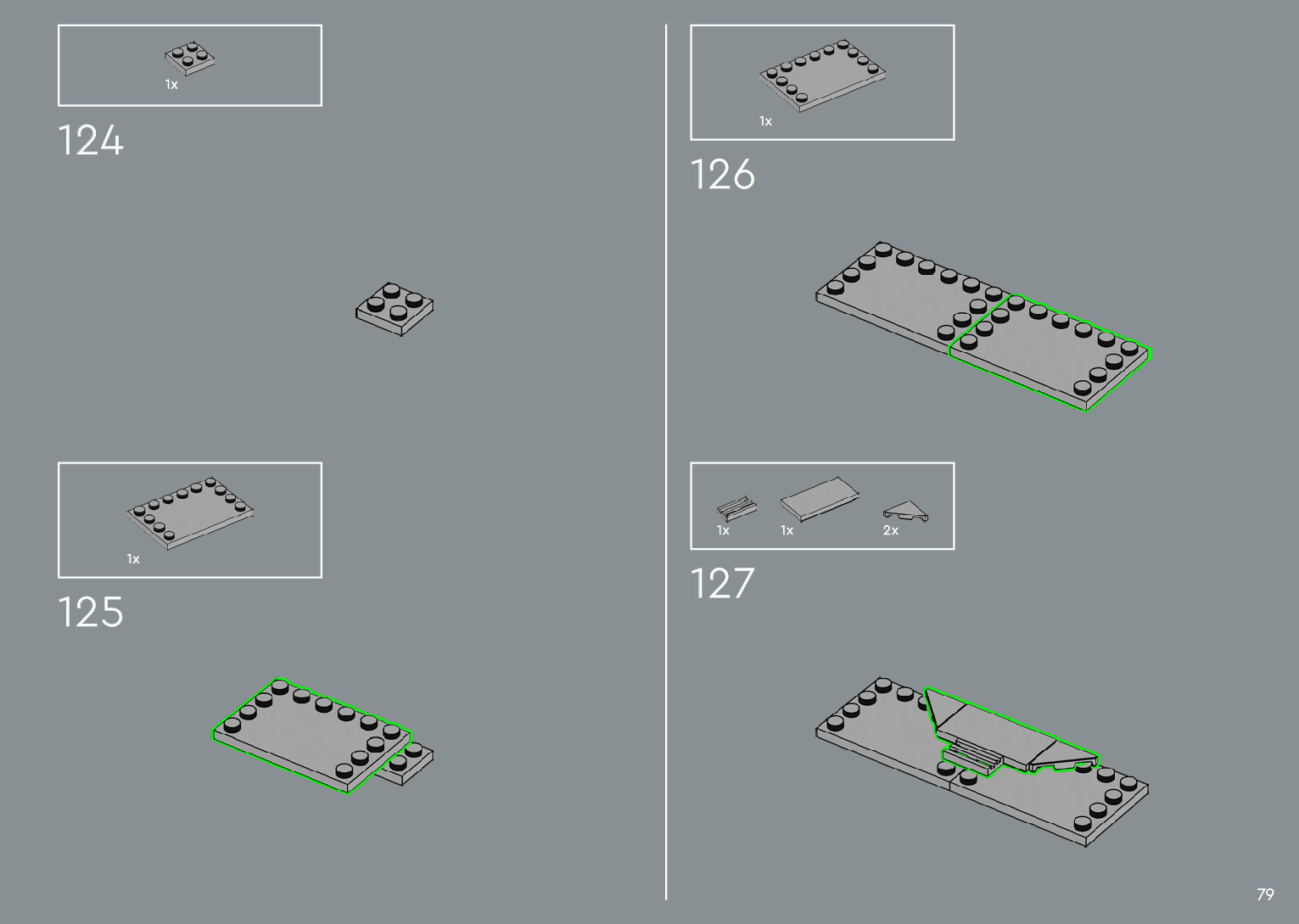 1x

124

1x

125

1x

126

1x 1x 2x

127

79