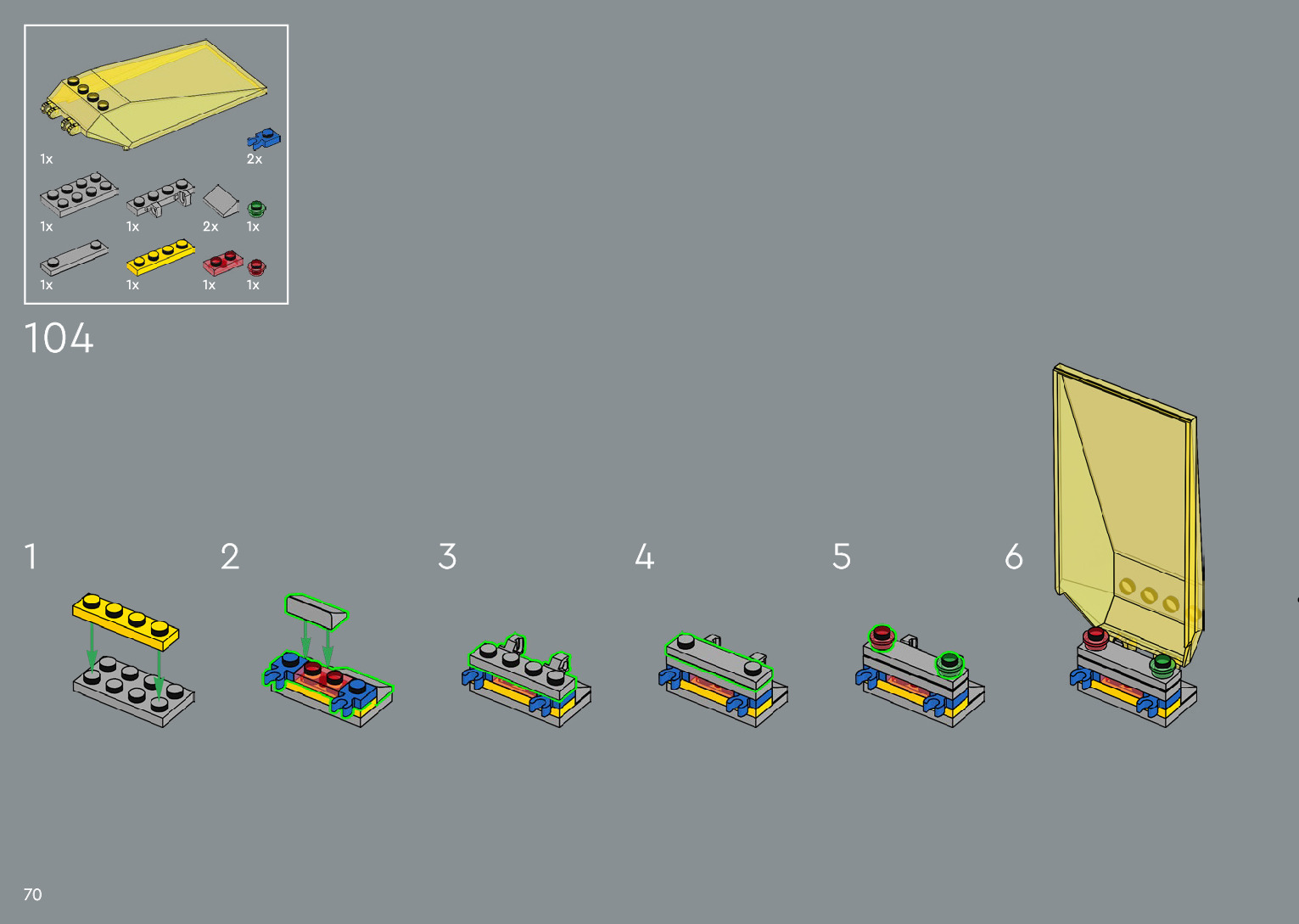 1x
2x
1x
1x
2x
1x
1x
1x
1x
1x

104

1
2
3
4
5
6

70