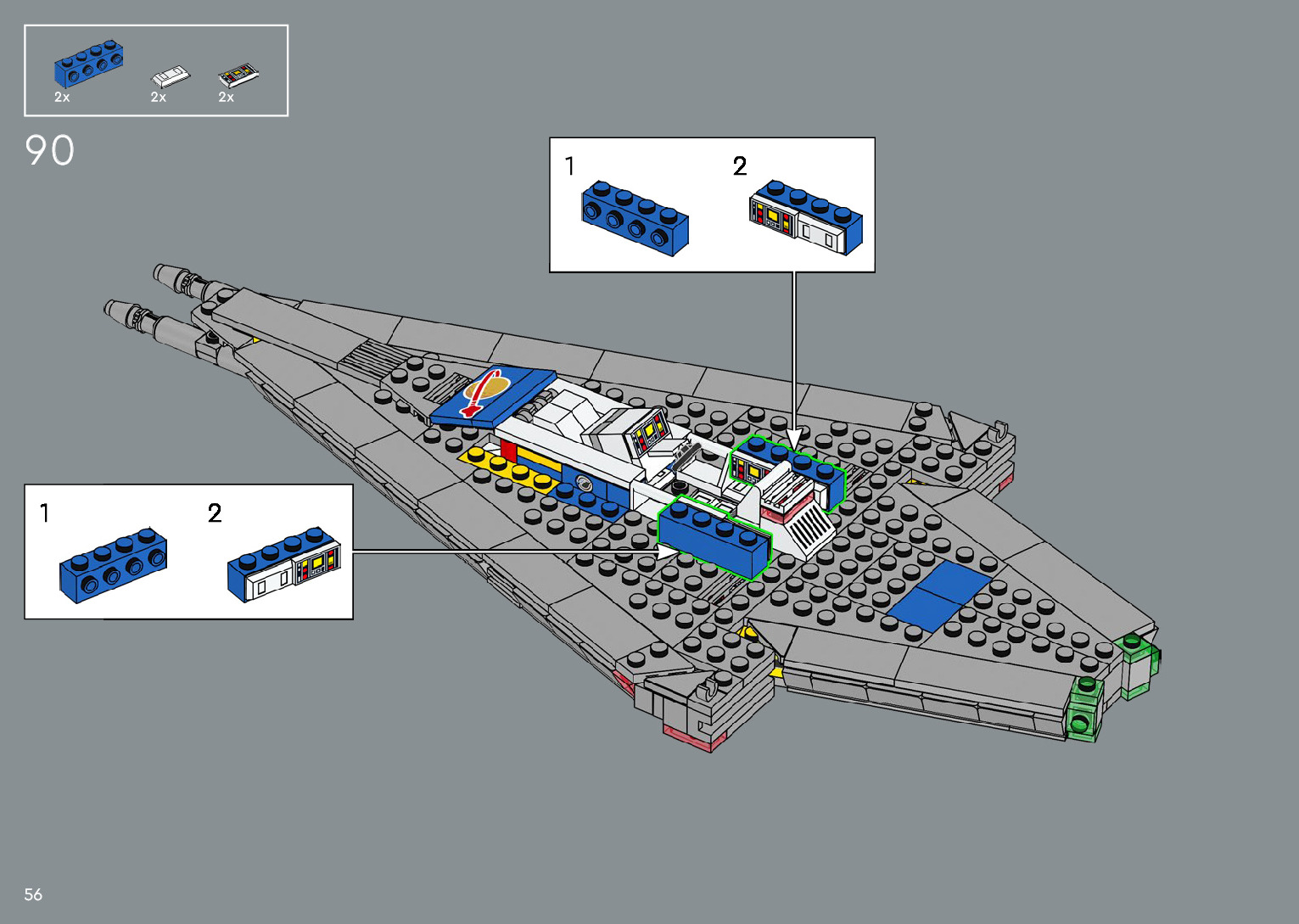 2x 2x 2x

90

1 2

1 2

56