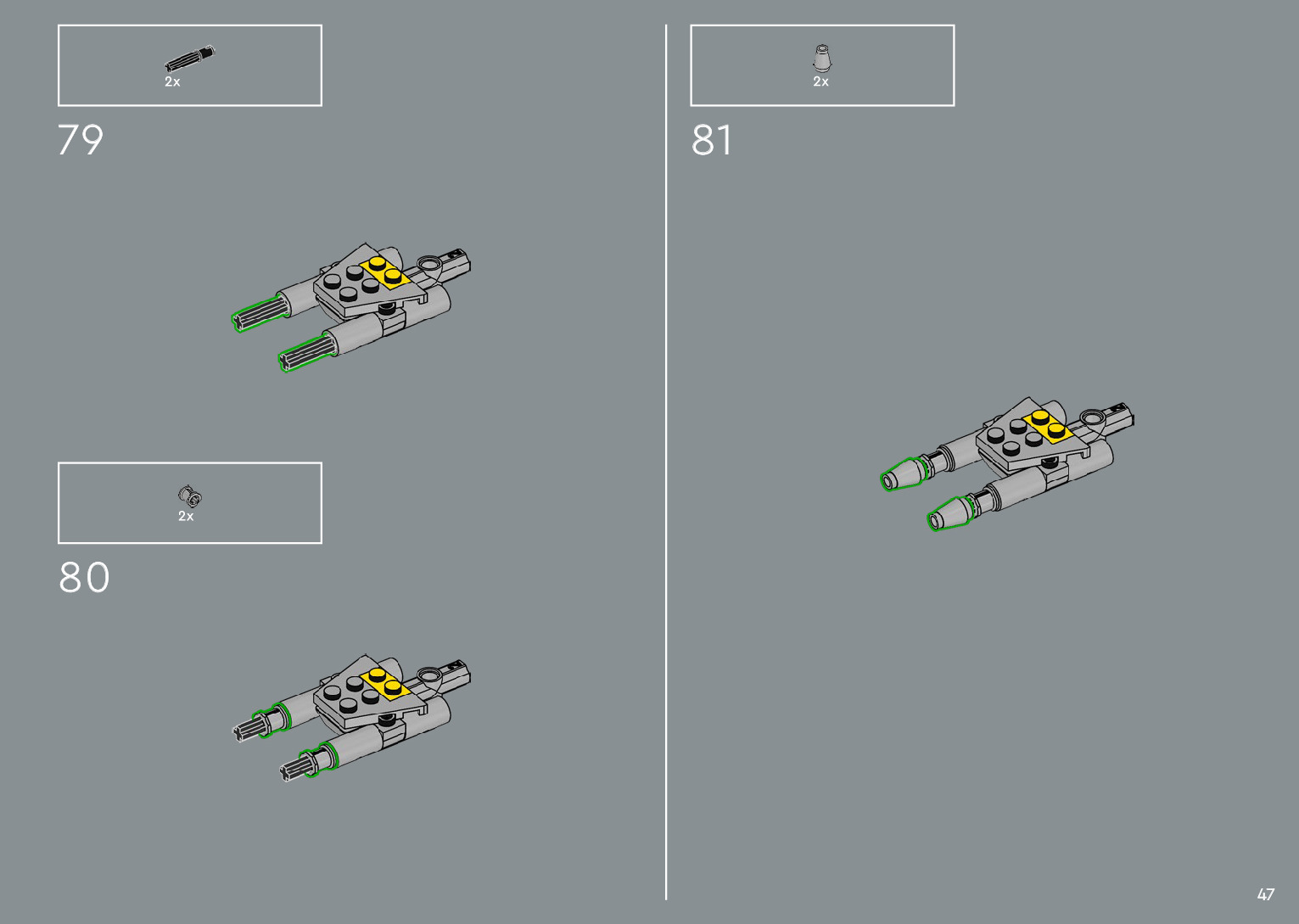 2x

79

2x

80

2x

81

47