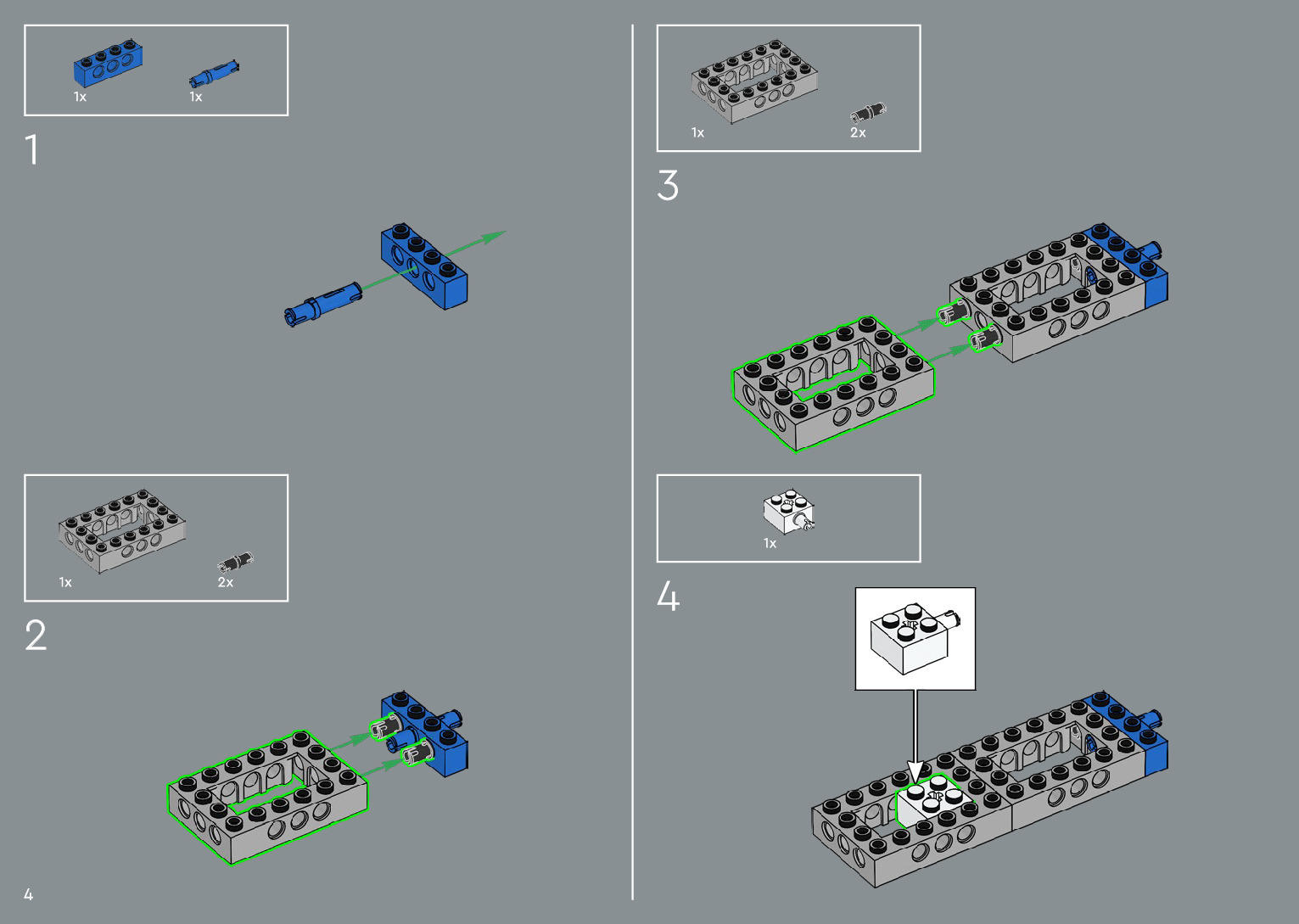 1x 1x

1

1x 2x

2

4

1x 2x

3

1x

4