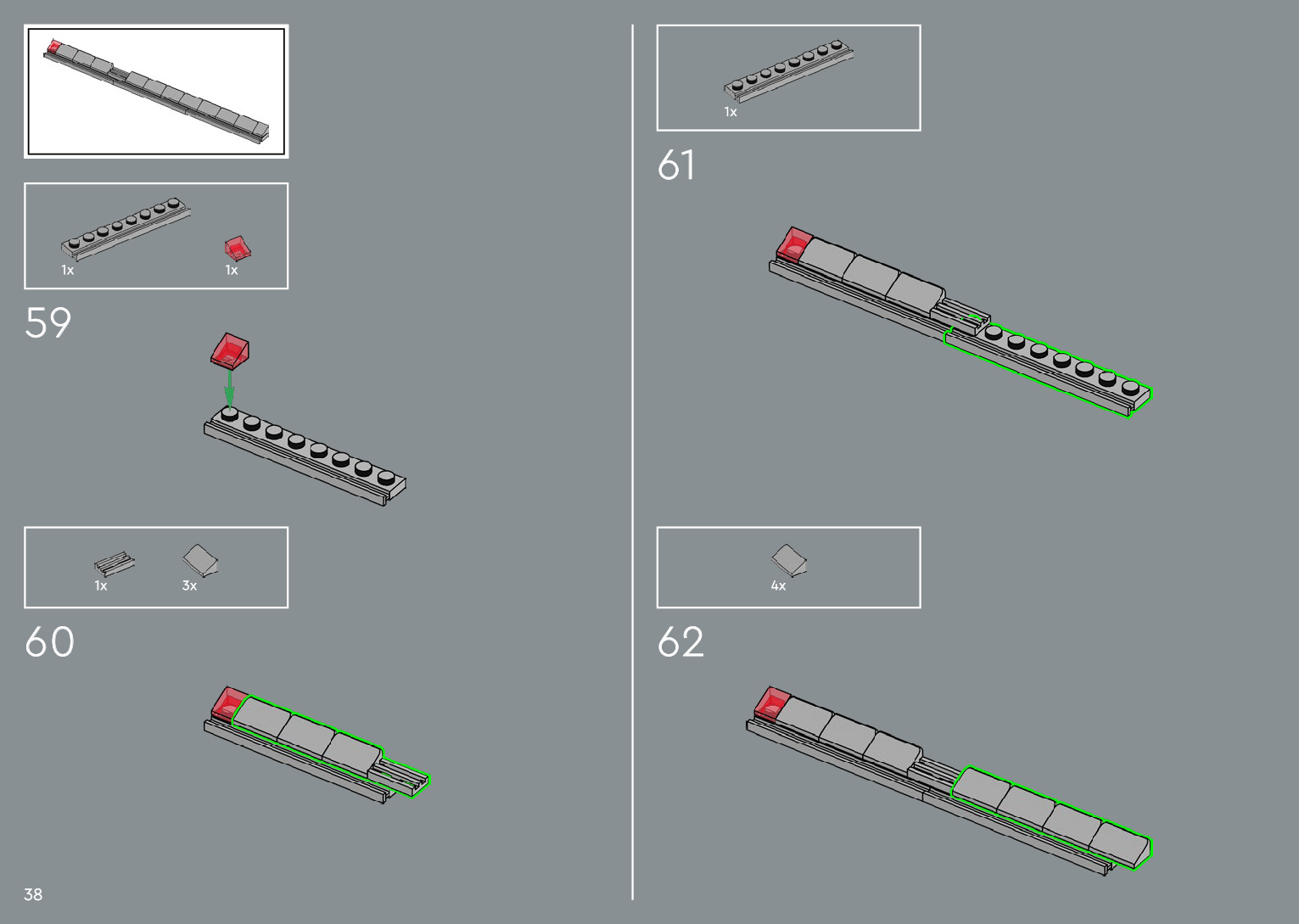 1x

1x

59

1x

3x

60

38

1x

61

4x

62