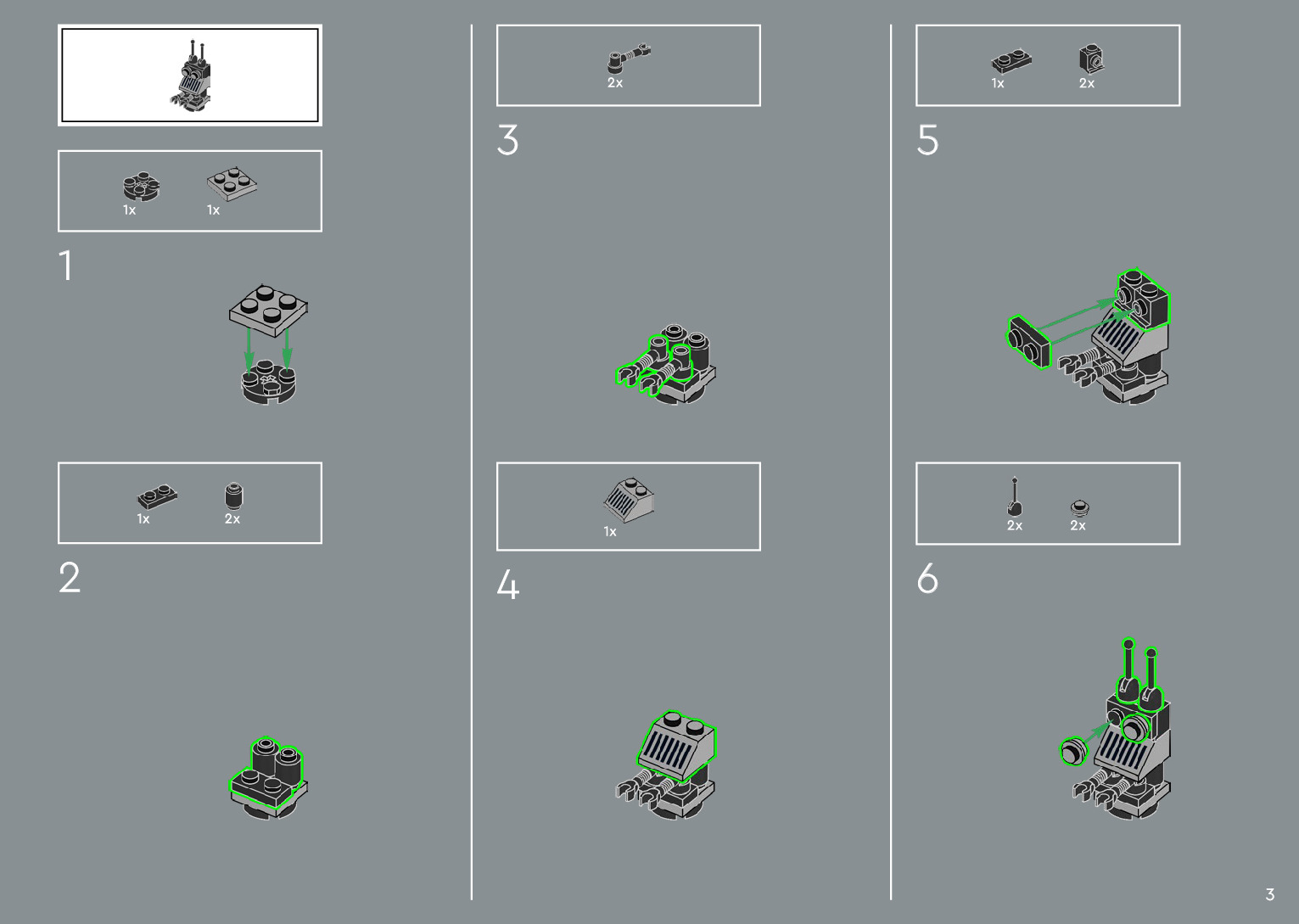 1x 1x

1

1x 2x

2

2x

3

1x

4

1x 2x

5

2x 2x

6

3