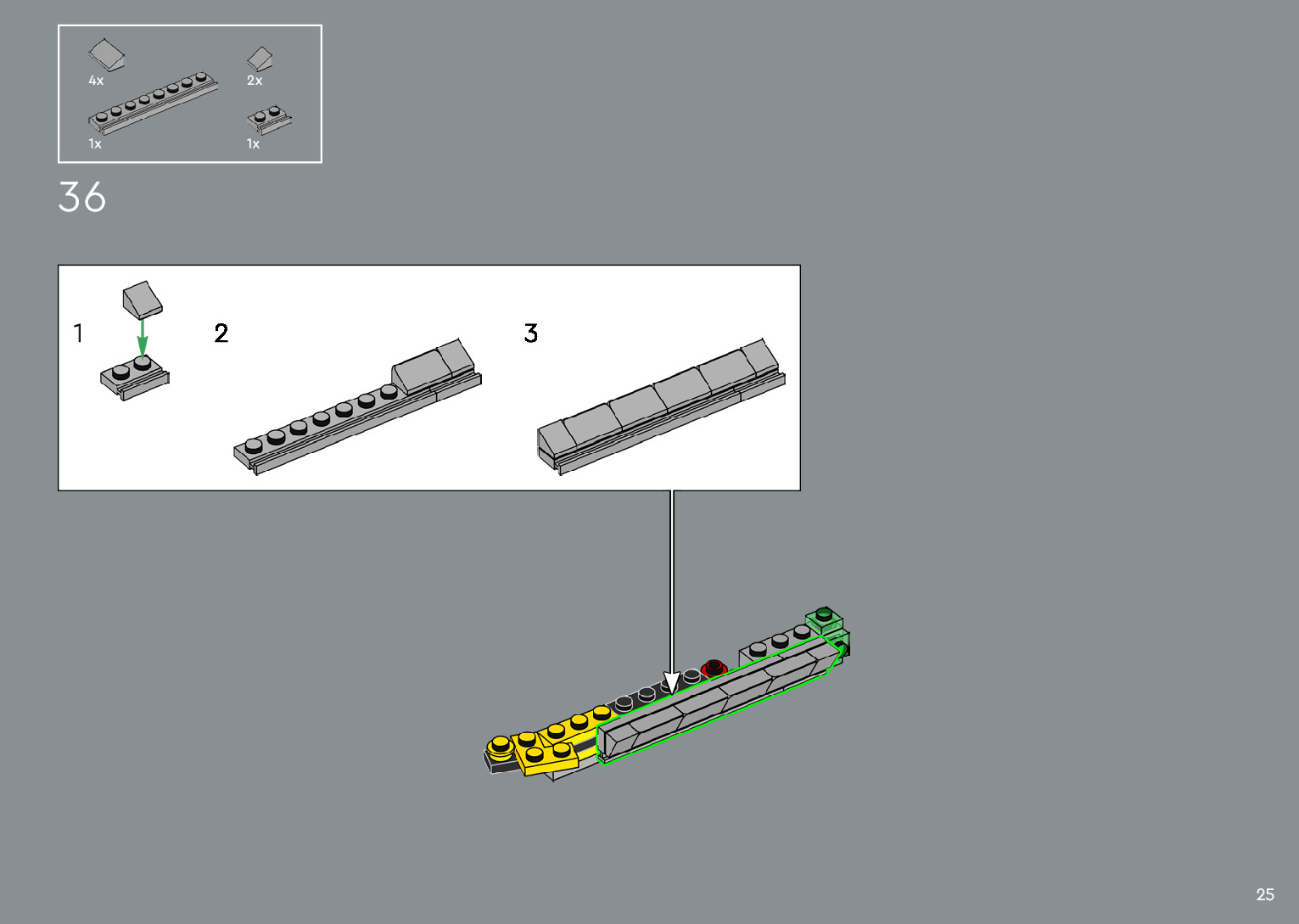 4x

2x

1x

1x

36

1

2

3

25