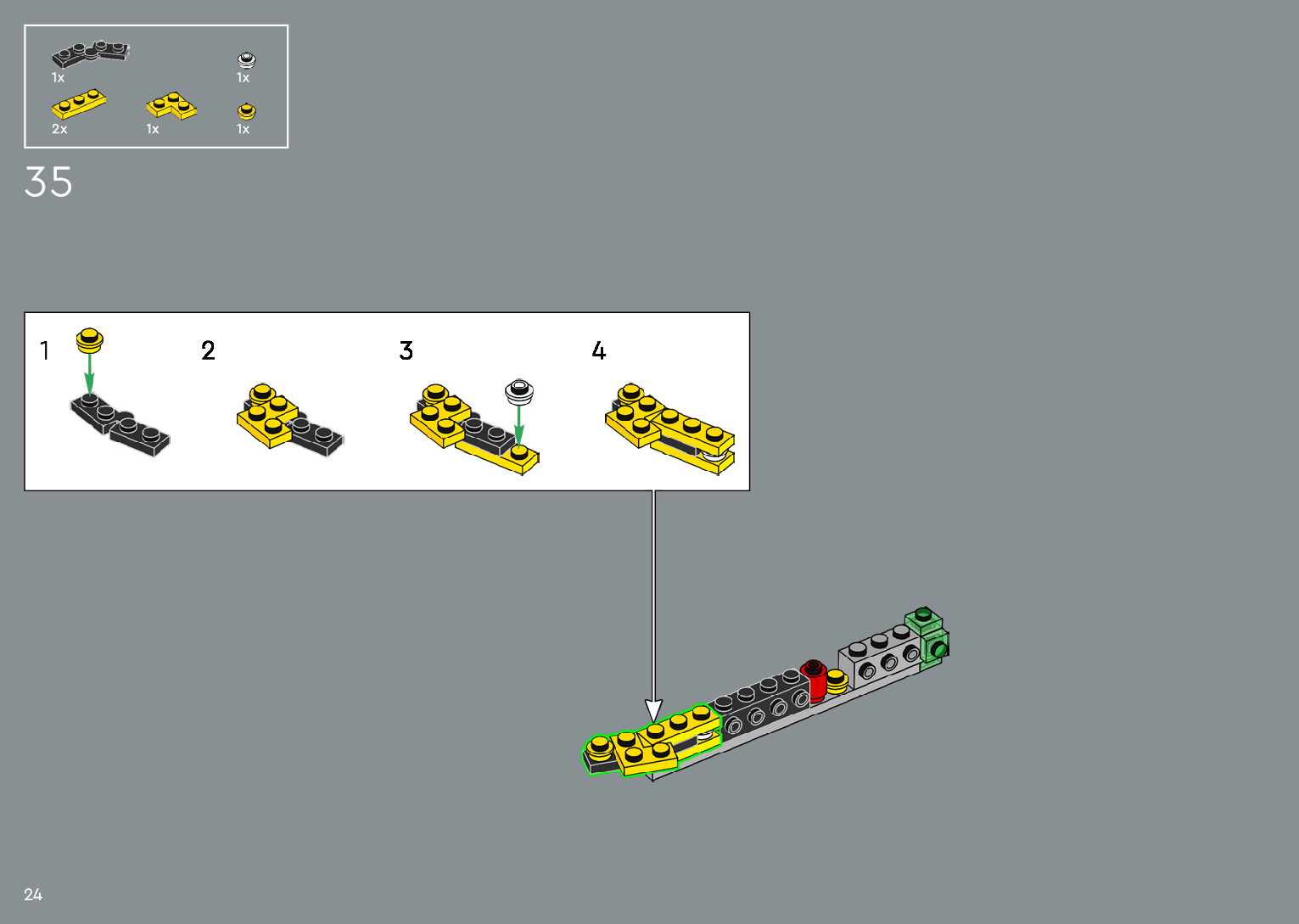 1x
1x
2x
1x
1x

35

1
2
3
4

24