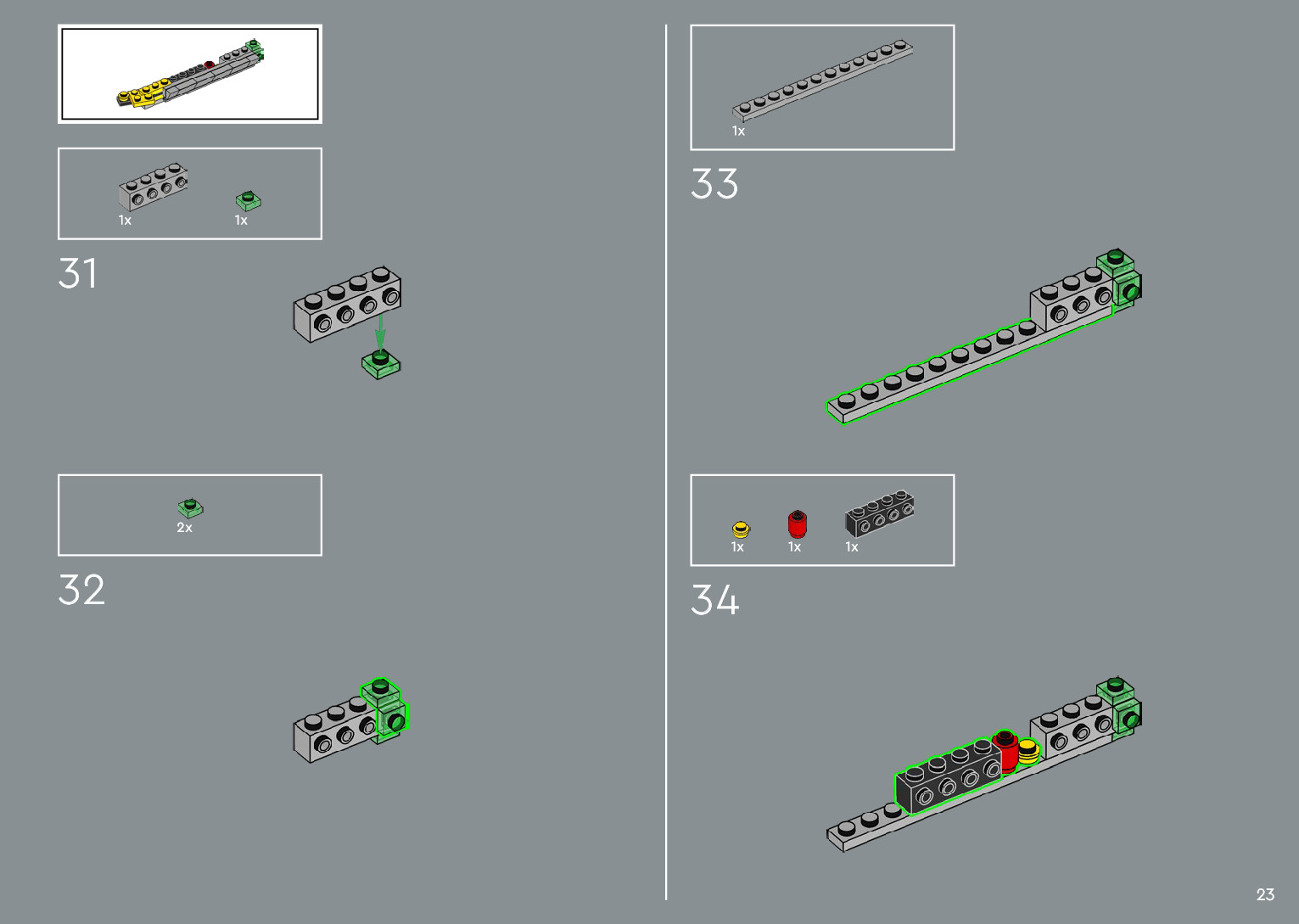 1x 1x

31

2x

32

1x

33

1x 1x 1x

34

23