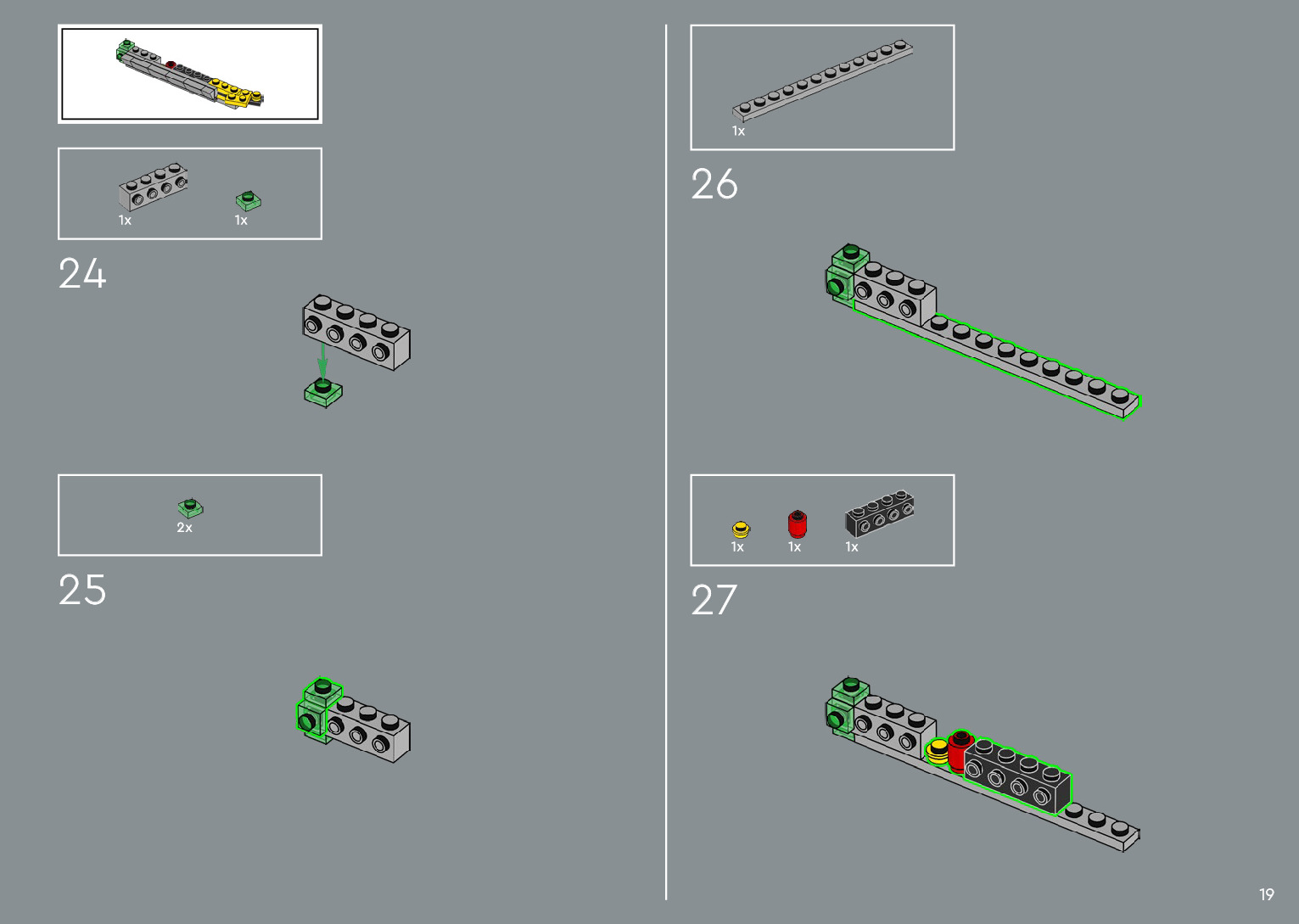 1x
1x
24

2x
25

1x
26

1x
1x
1x
27

19