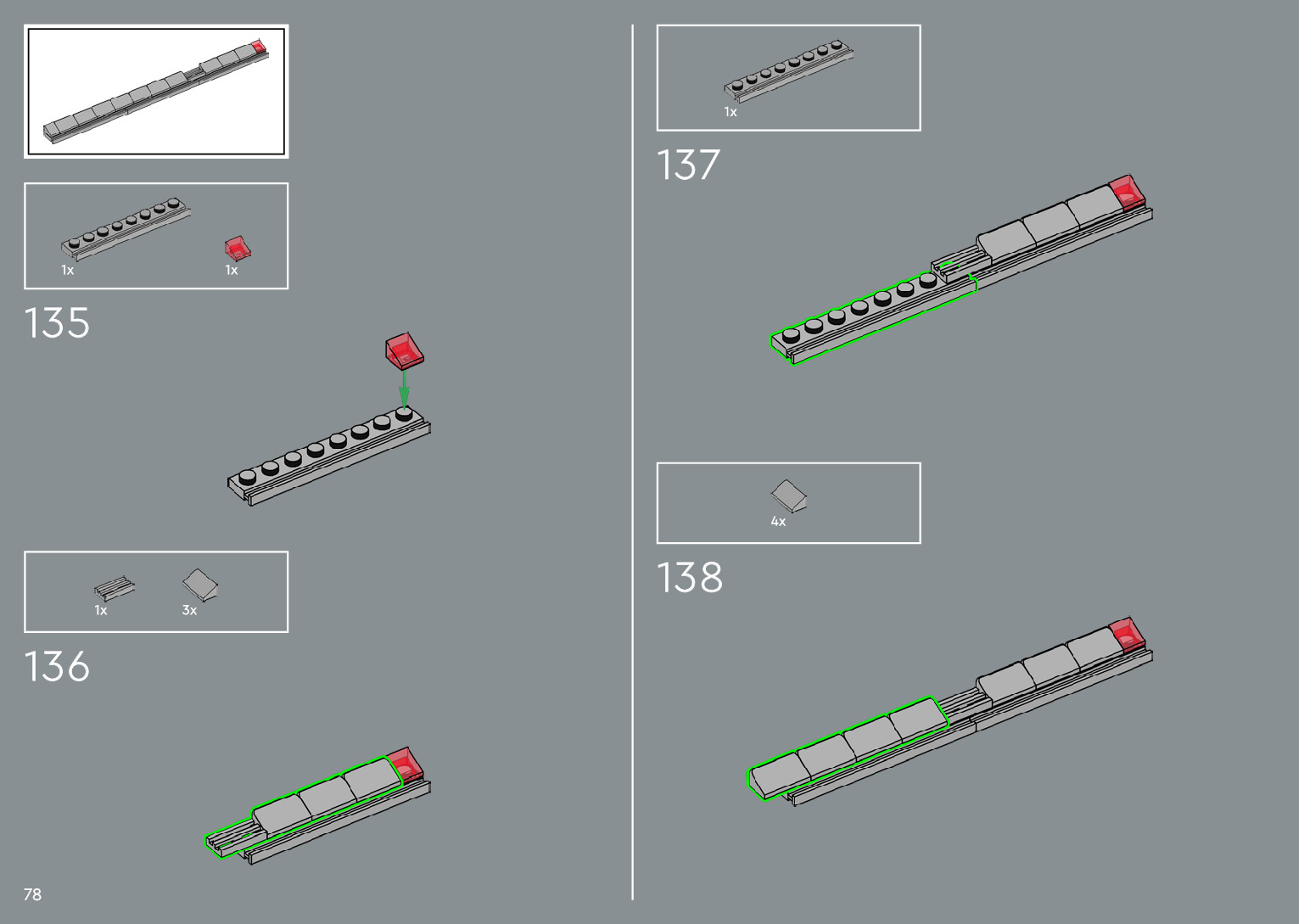 1x
1x
135
1x
3x
136
78
1x
137
4x
138