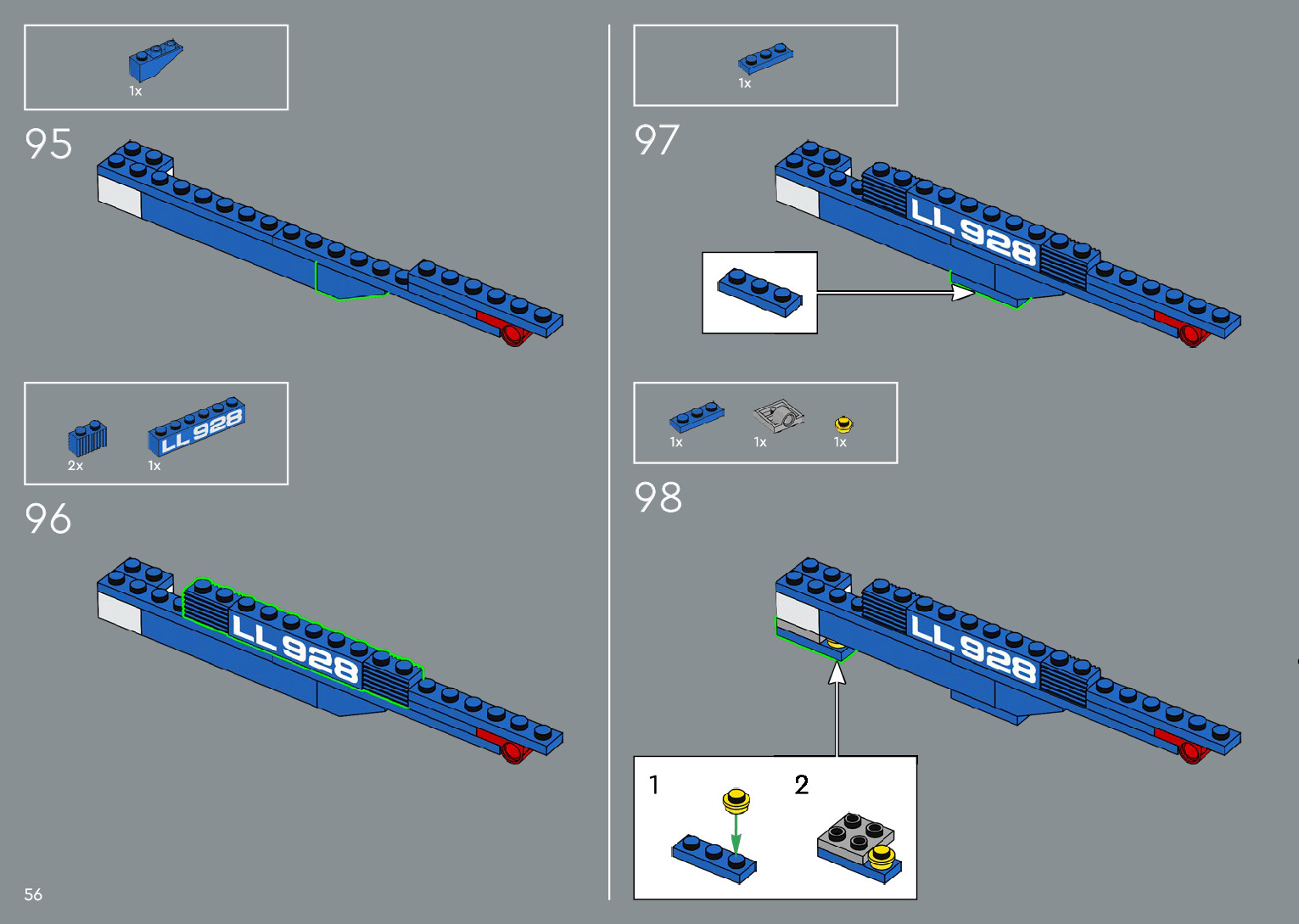 1x

95

2x

LL 928

1x

96

LL 928

56

1x

97

LL 928

1x

1x

1x

98

LL 928

1

2