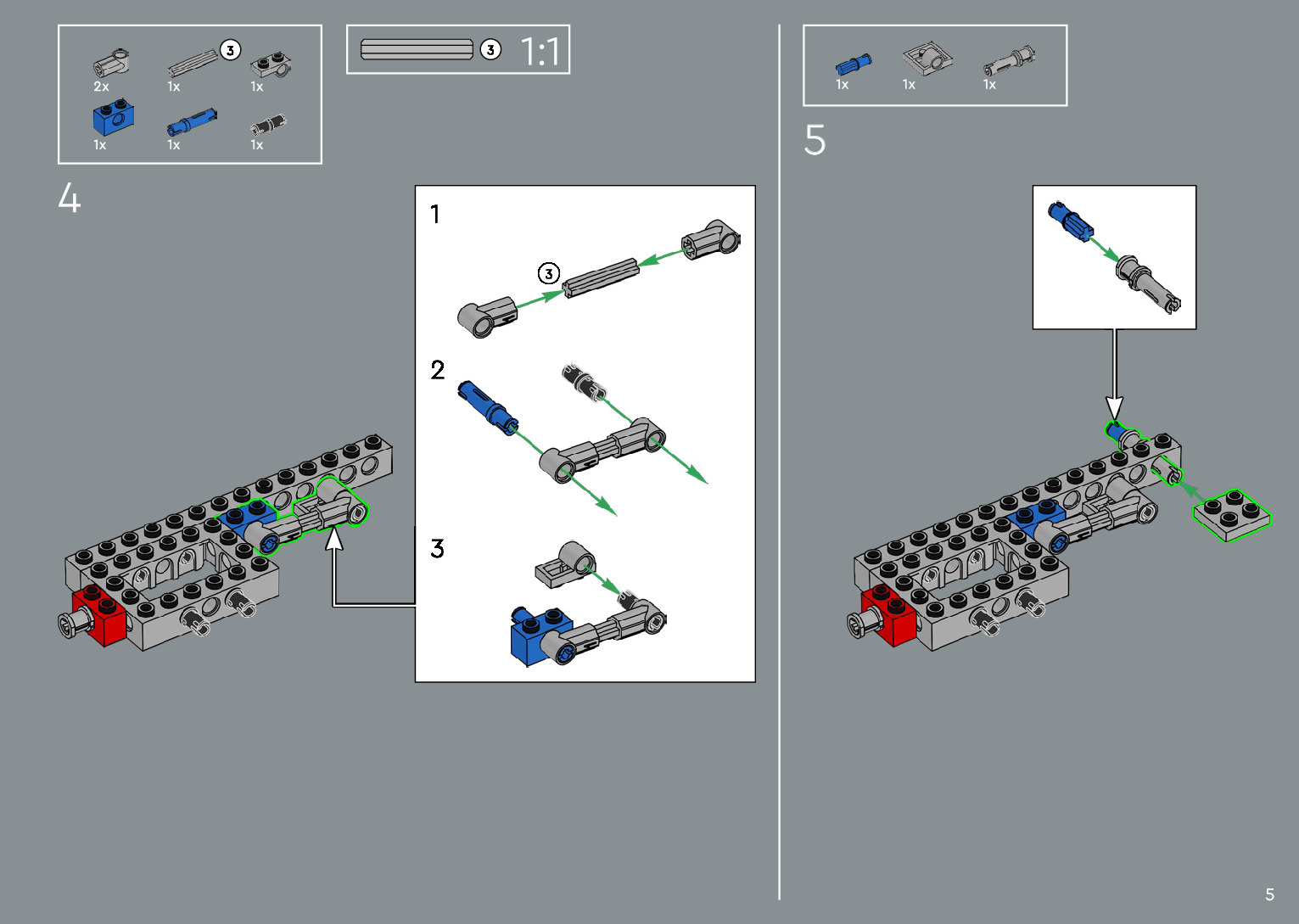 2x 3 1x 1x
1x 1x 1x

3 1:1

4

1
3

2

3

1x 1x 1x

5

5