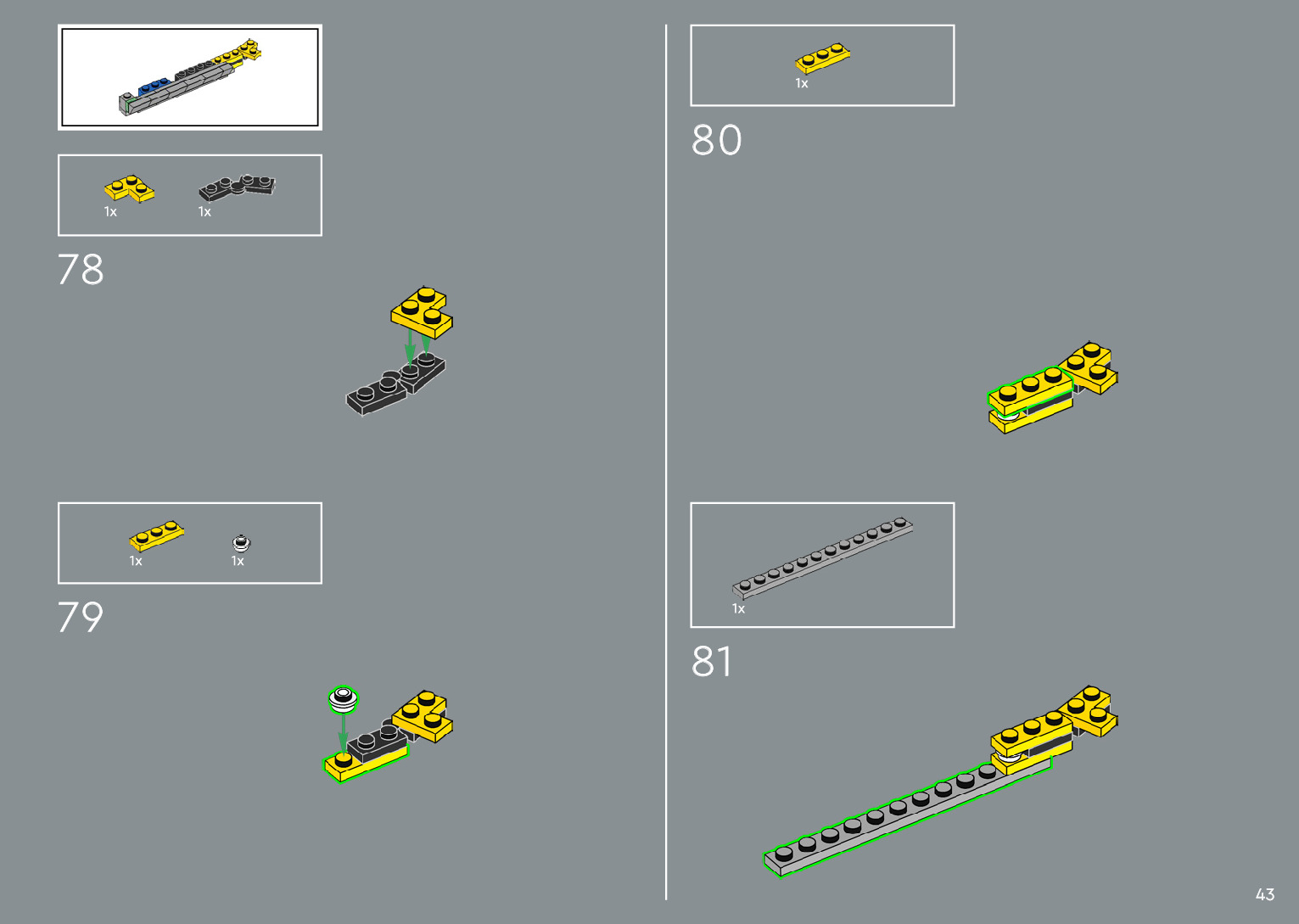 1x
1x

78

1x
1x

79

1x

80

1x

81

43