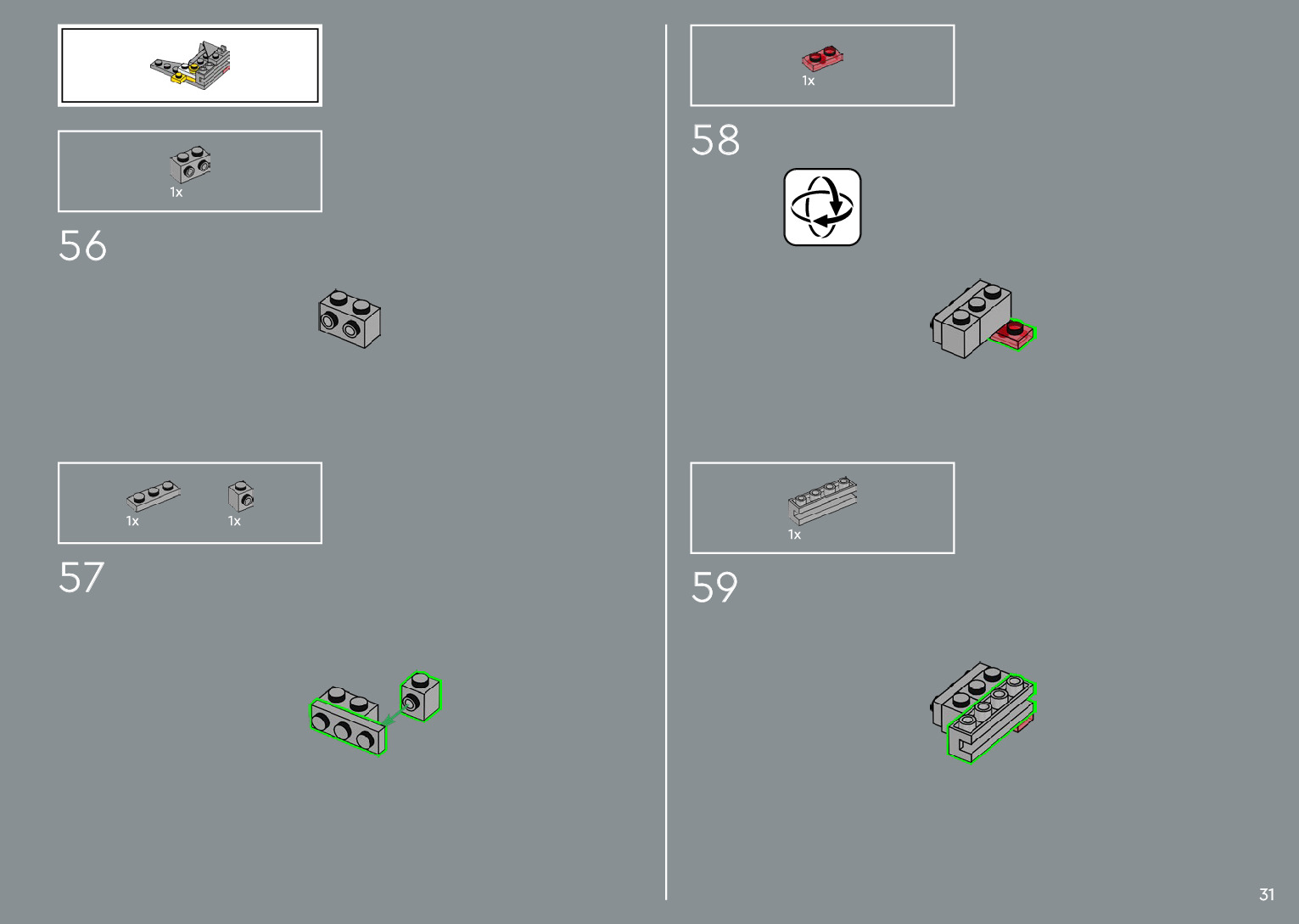 1x

56

1x

1x

57

1x

58

1x

59

31