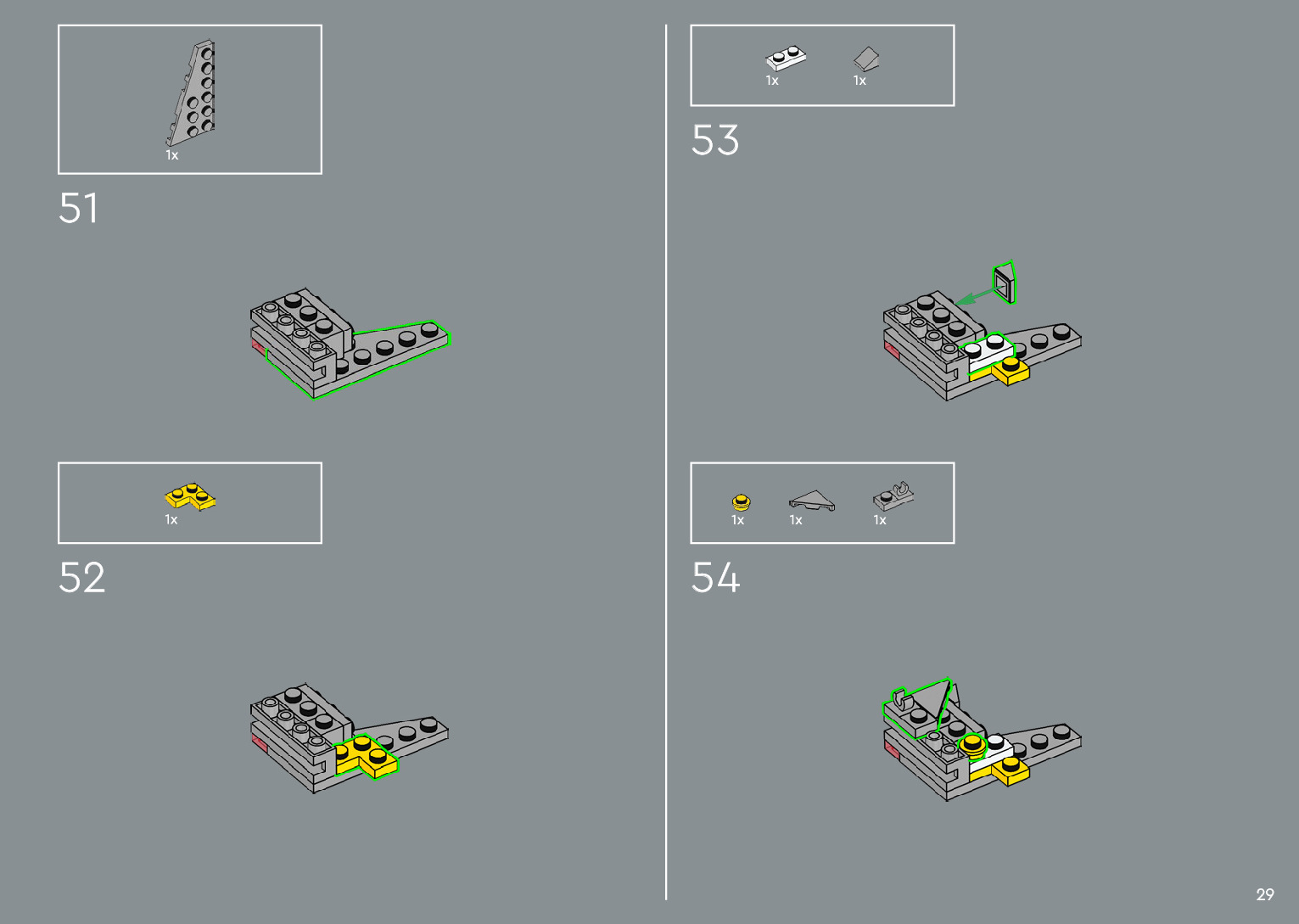 1x

51

1x

52

1x 1x

53

1x 1x 1x

54

29