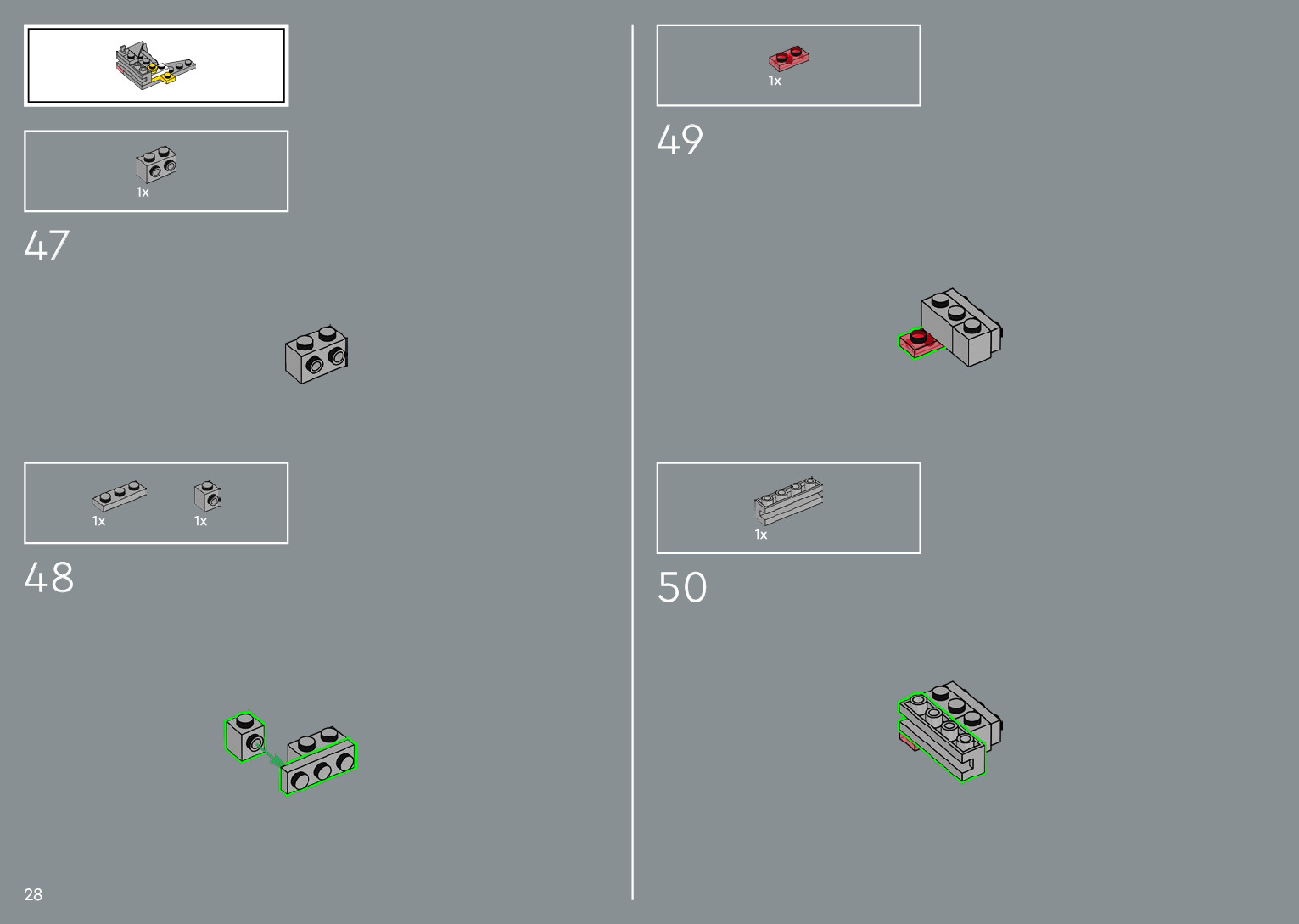 1x

47

1x 1x

48

28

1x

49

1x

50