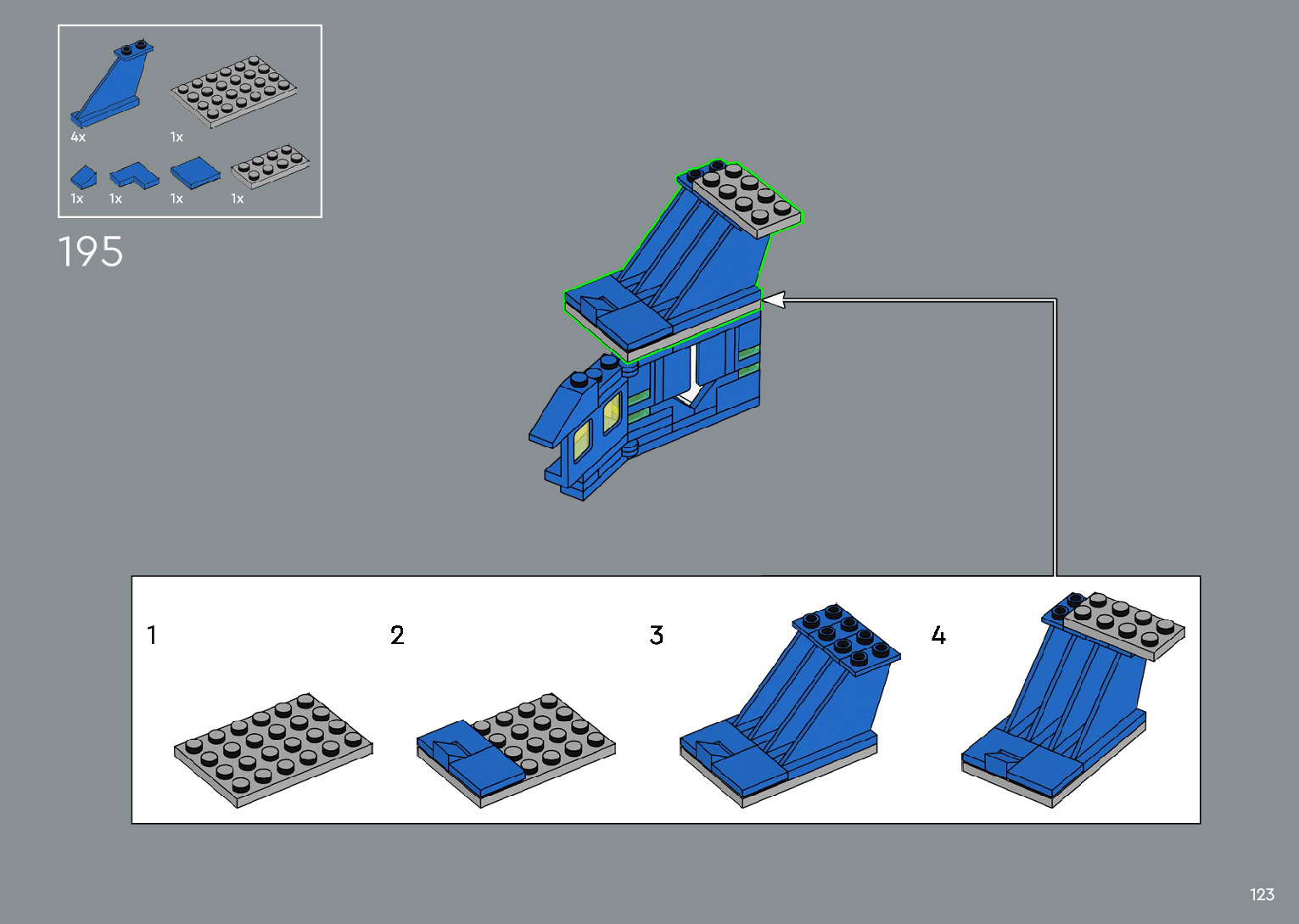 4x
1x
1x
1x
1x
1x

195

1
2
3
4

123