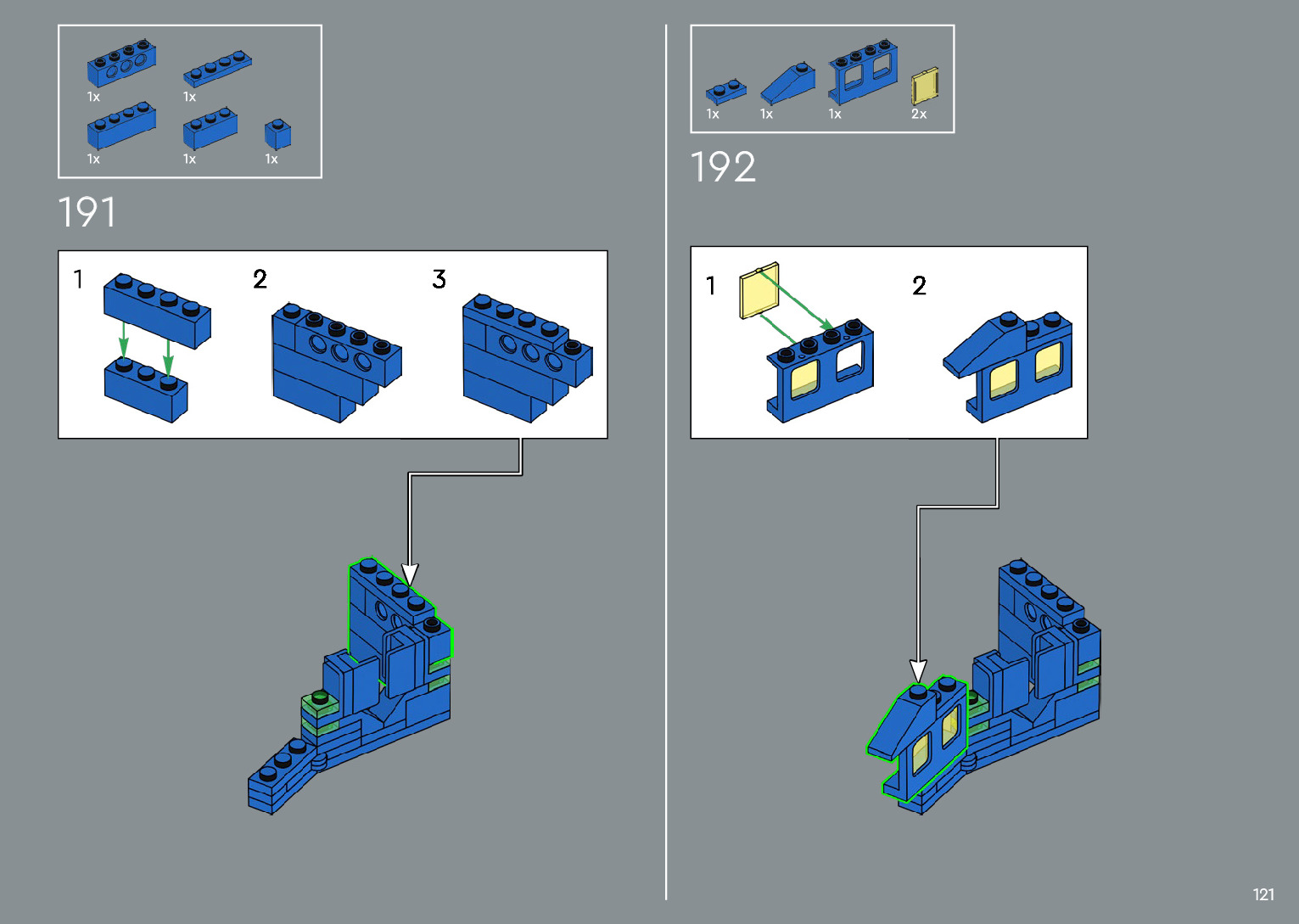 1x
1x
1x
1x
1x

191

1
2
3

1x
1x
1x
2x

192

1
2

121