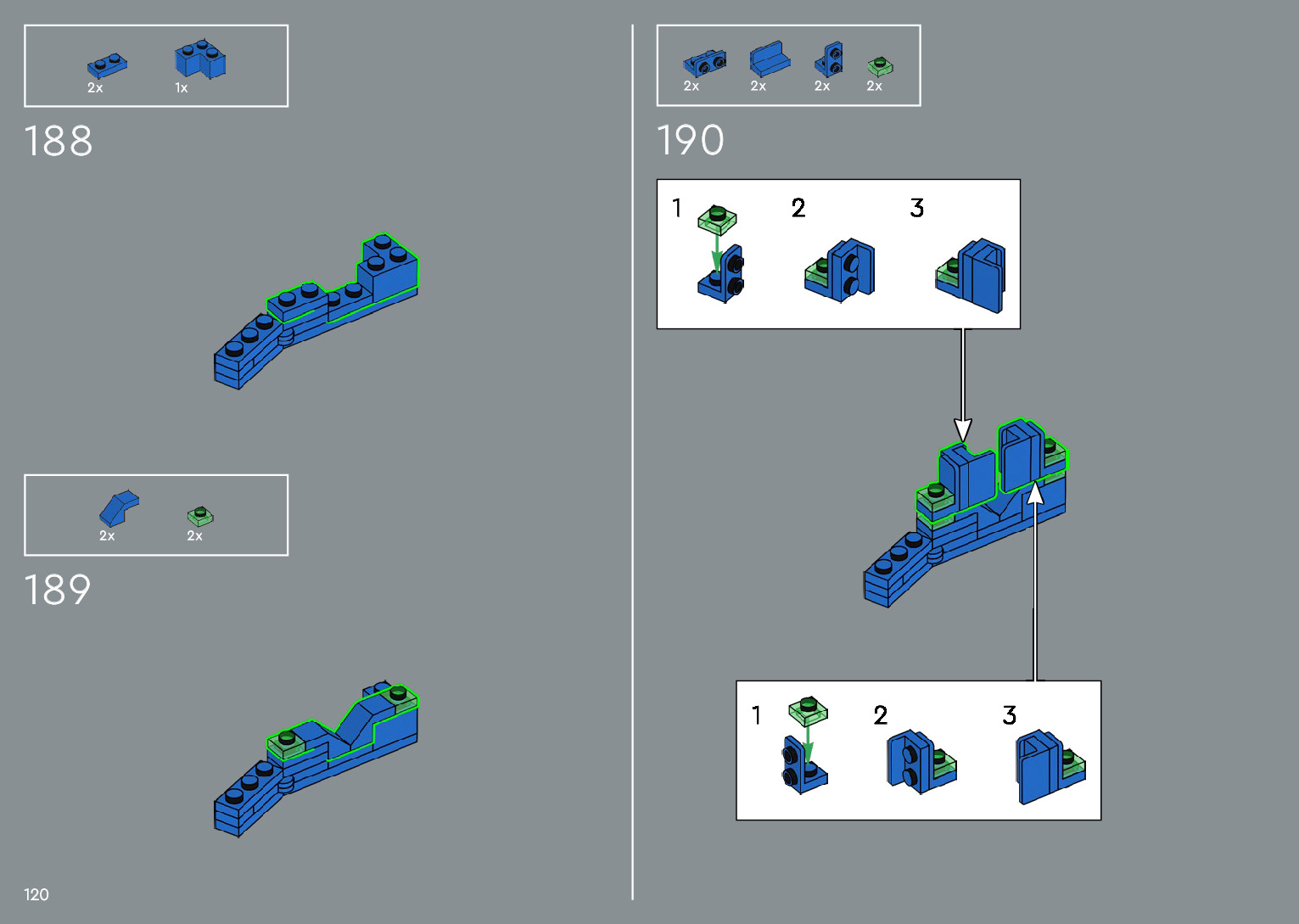 2x 1x

188

2x 2x

189

120

2x 2x 2x 2x

190

1 2 3

1 2 3