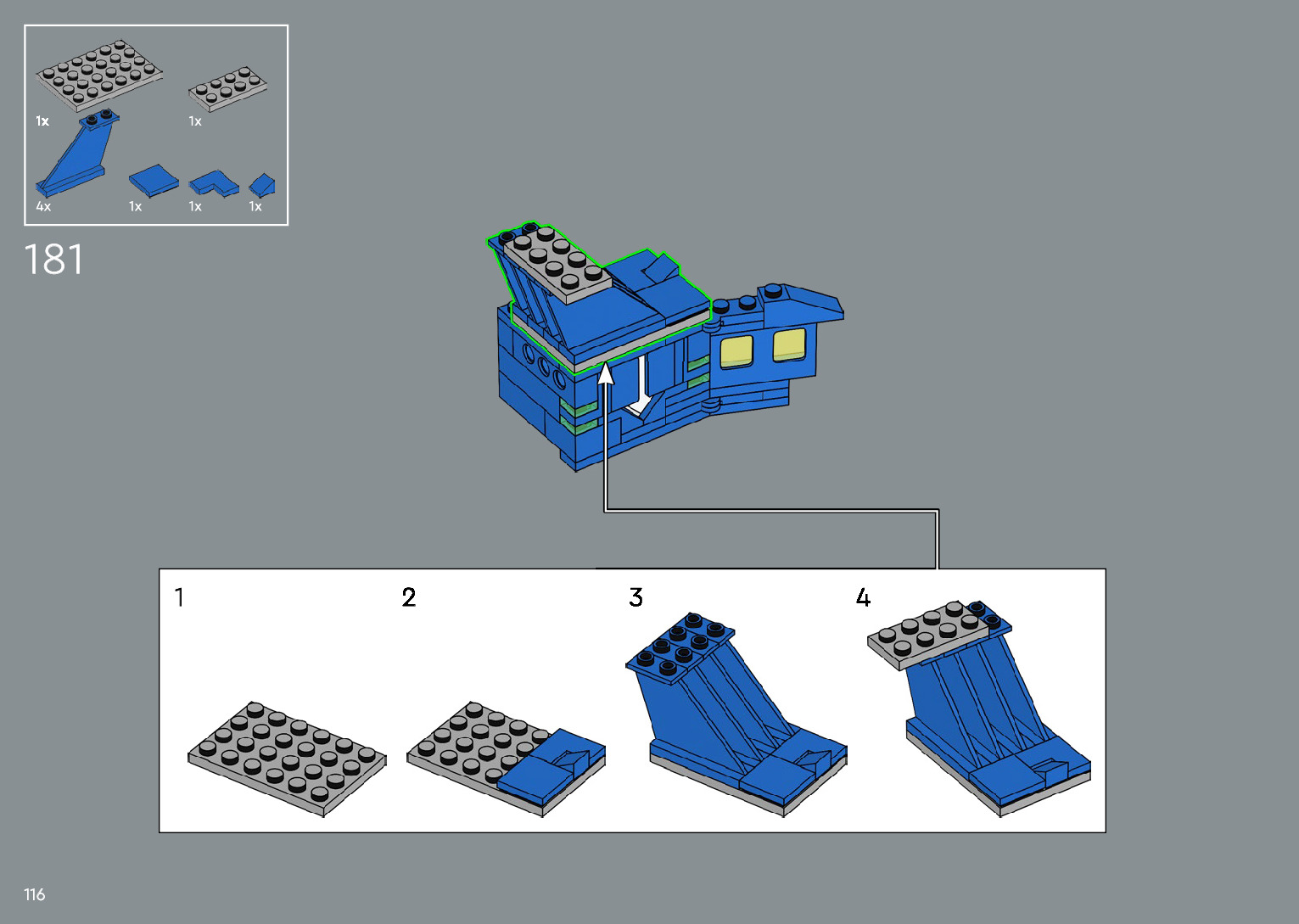 1x
1x
4x
1x
1x
1x

181

1
2
3
4

116