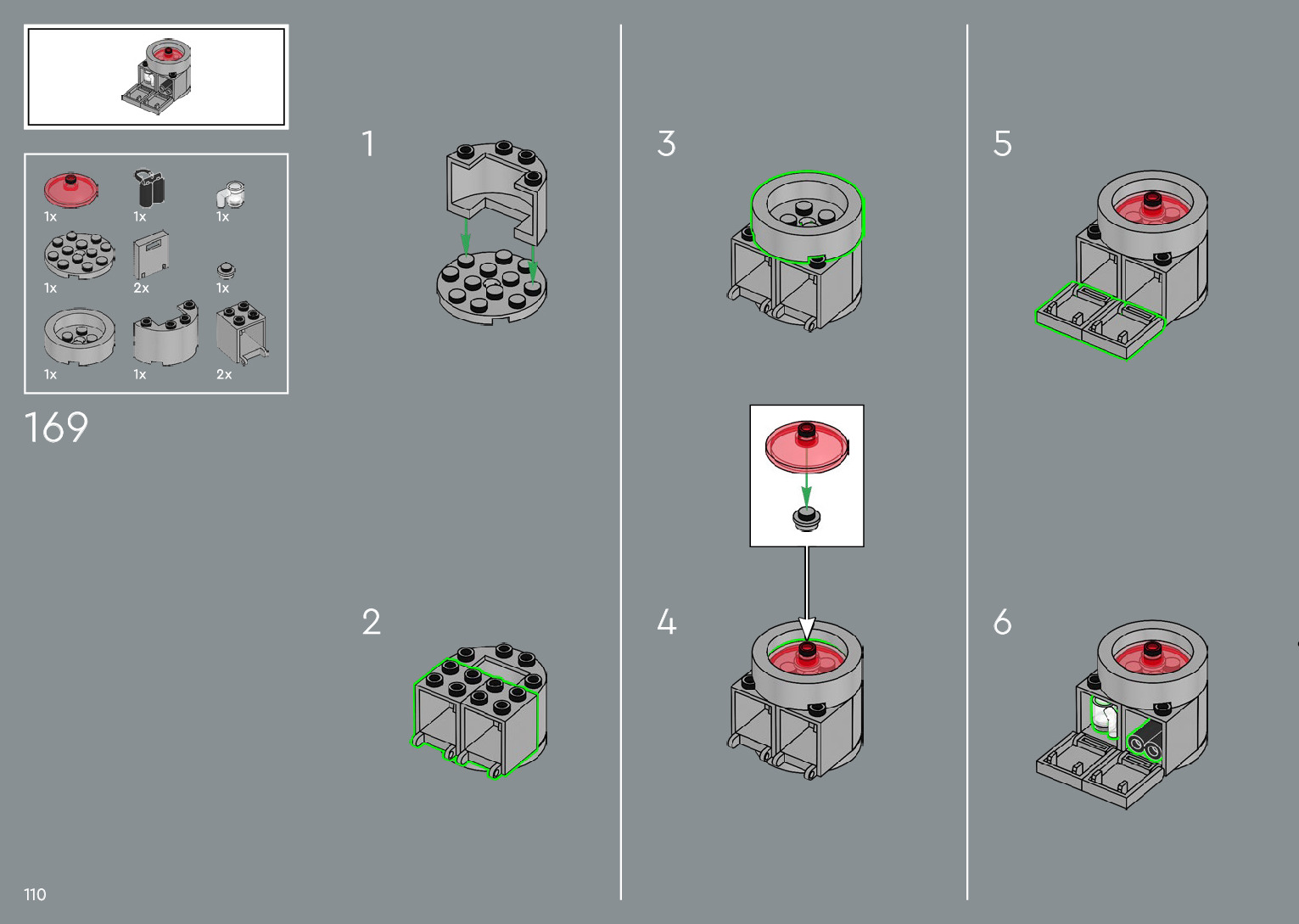 1x 1x 1x
1x 2x 1x
1x 1x 2x

169

1

2

3

4

5

6

110