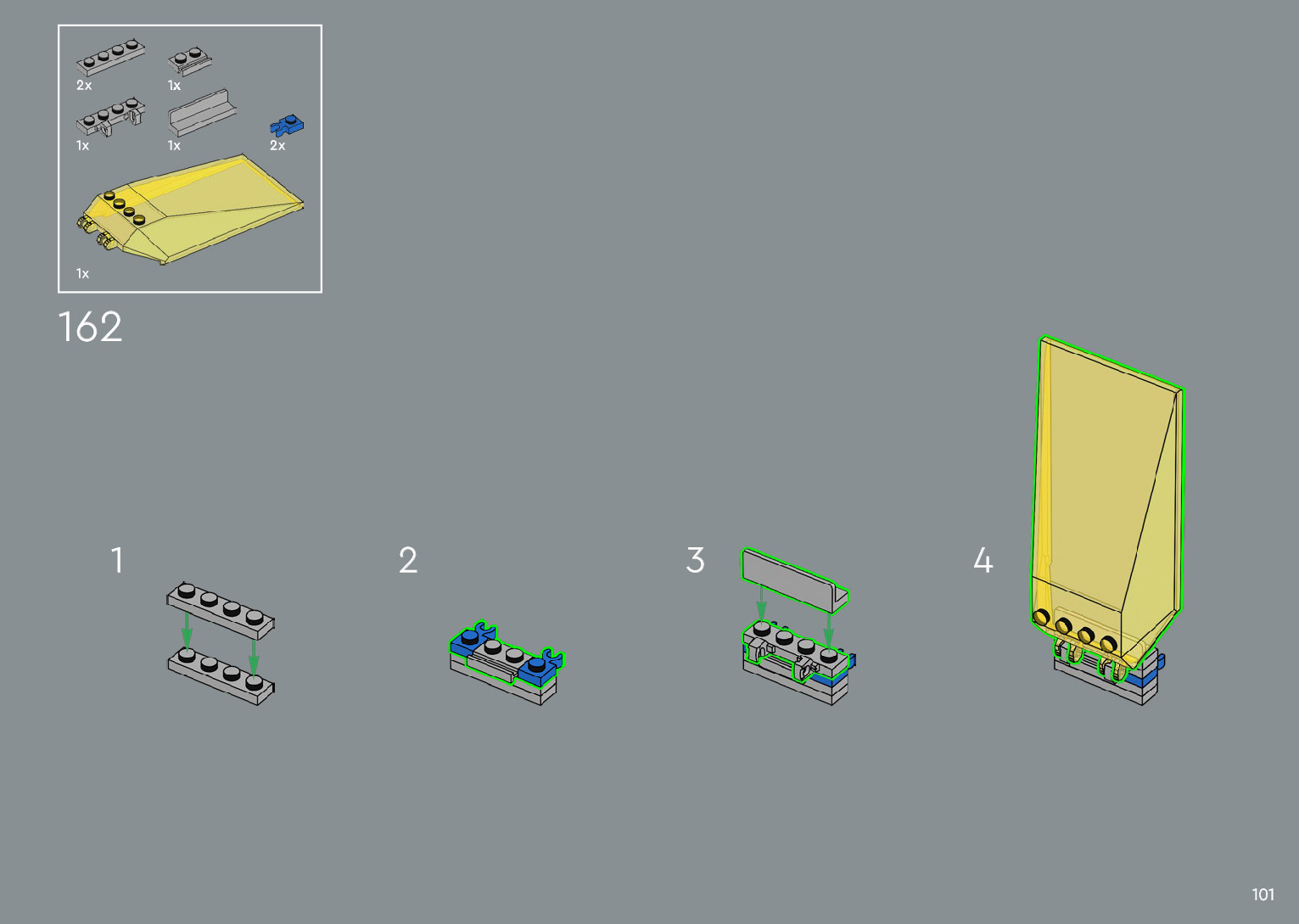 2x
1x
1x
1x
2x
1x

162

1

2

3

4

101