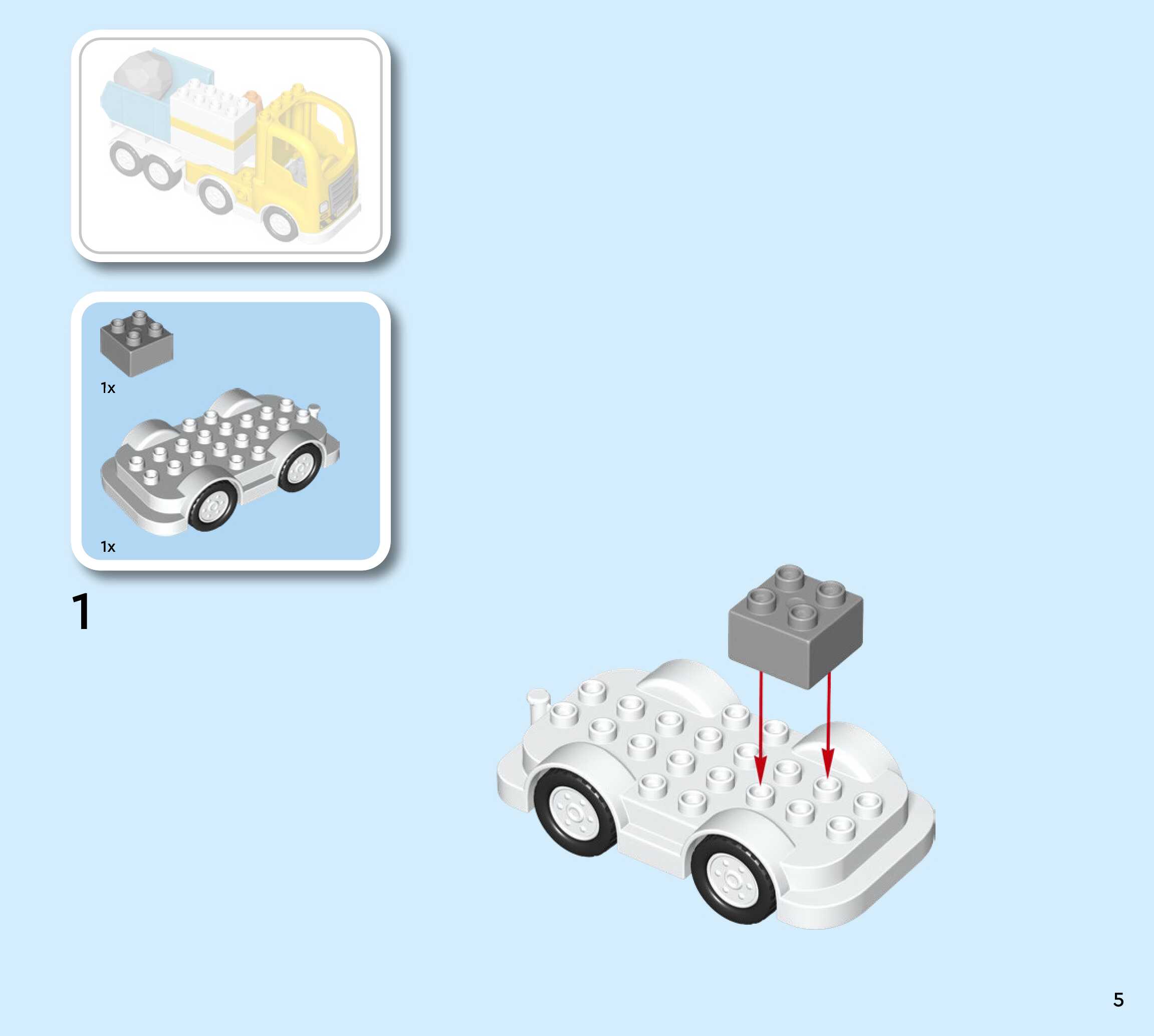 1x

1x

1

5