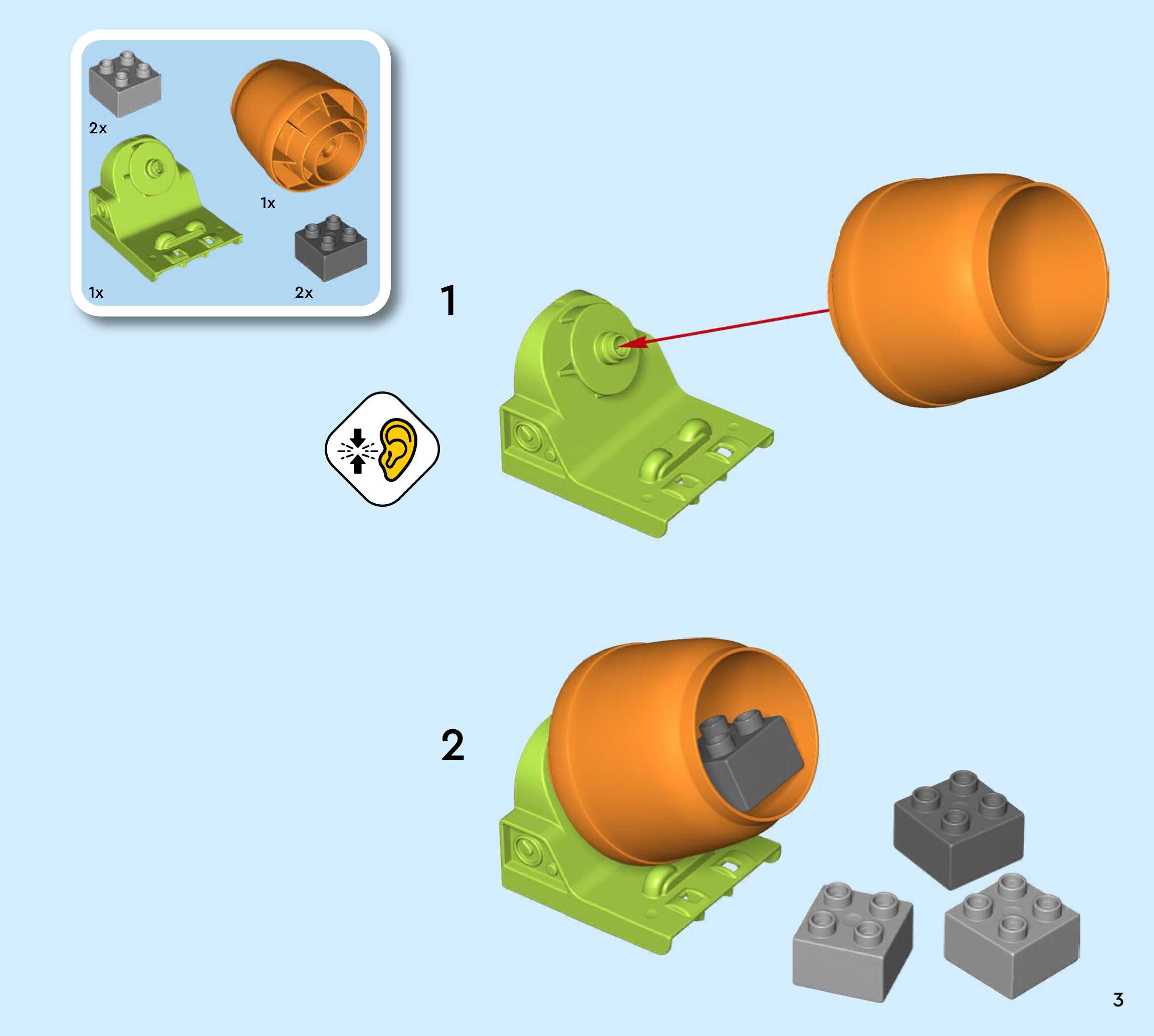 2x
1x
1x
2x

1

2

3