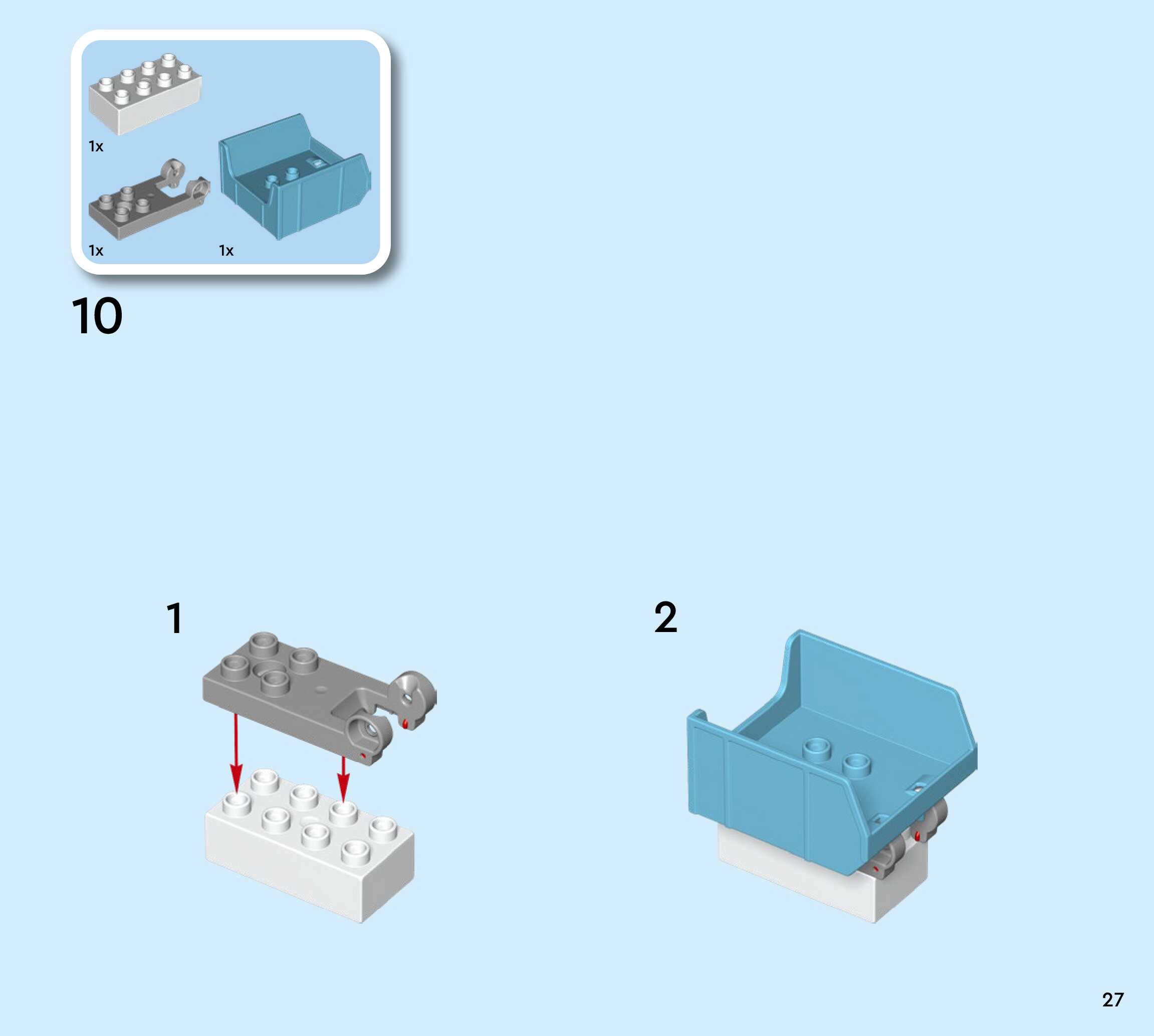 1x

1x

1x

10

1

2

27