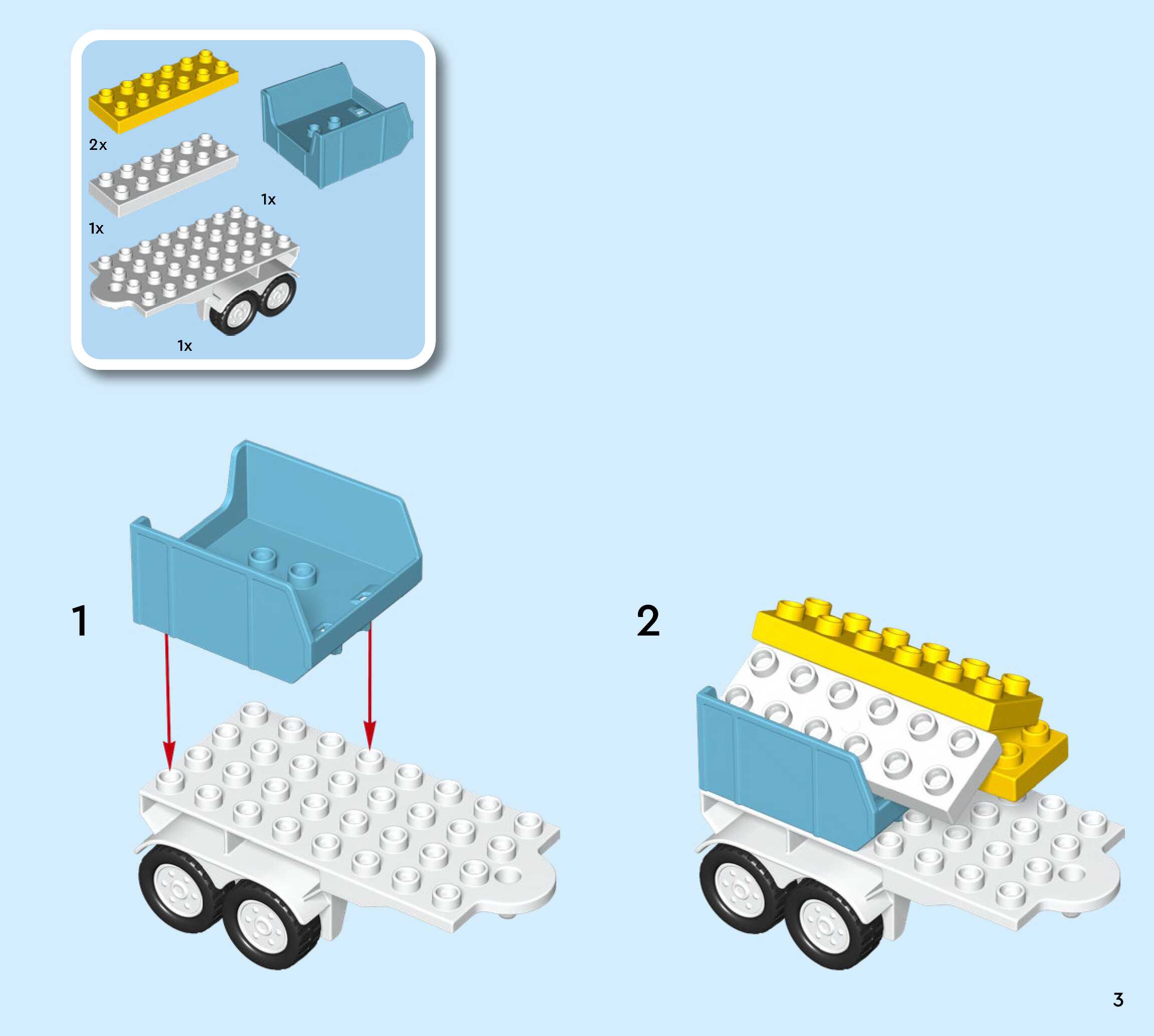 2x

1x

1x

1x

1

2

3