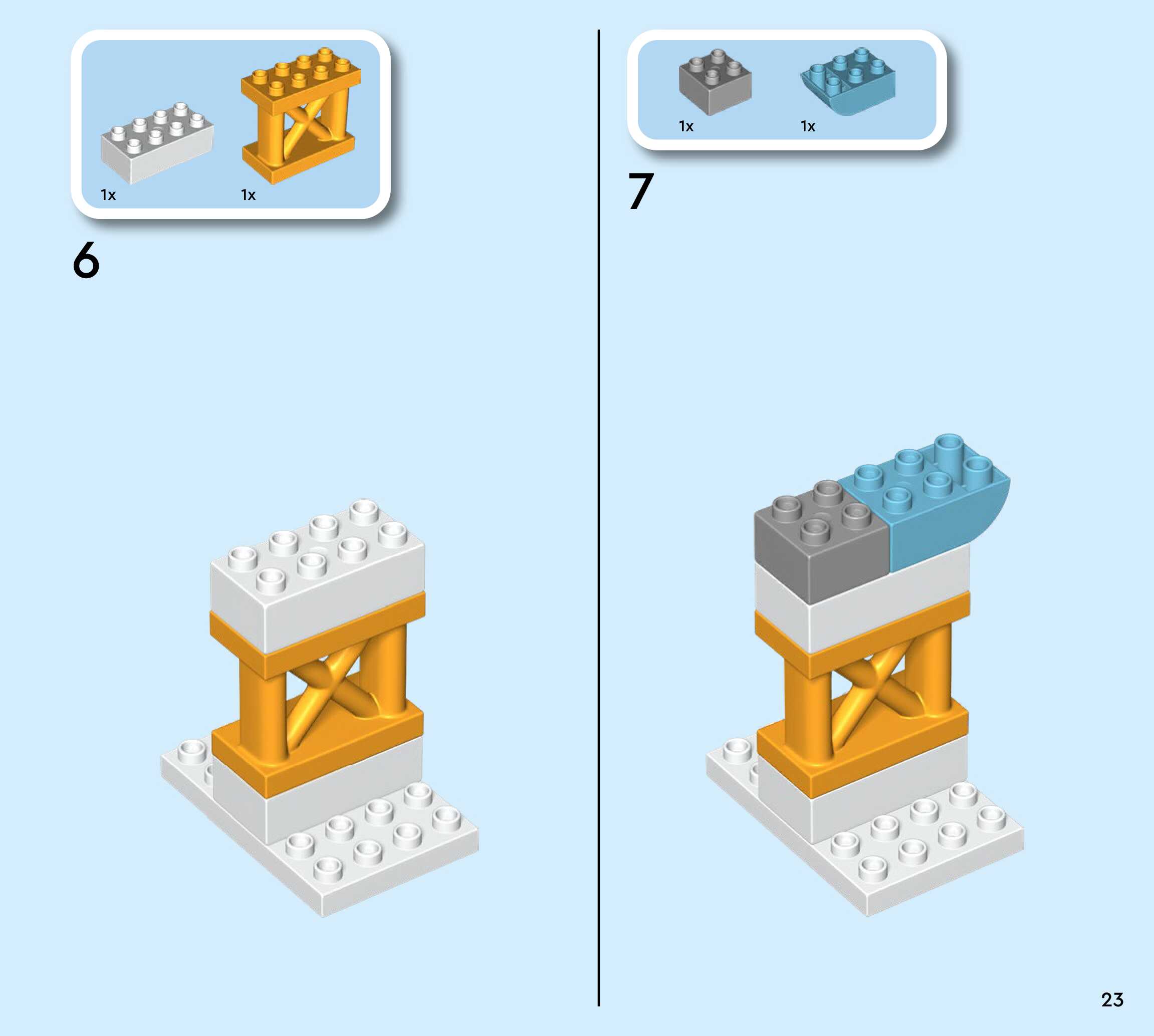 1x 1x

6

1x 1x

7

23