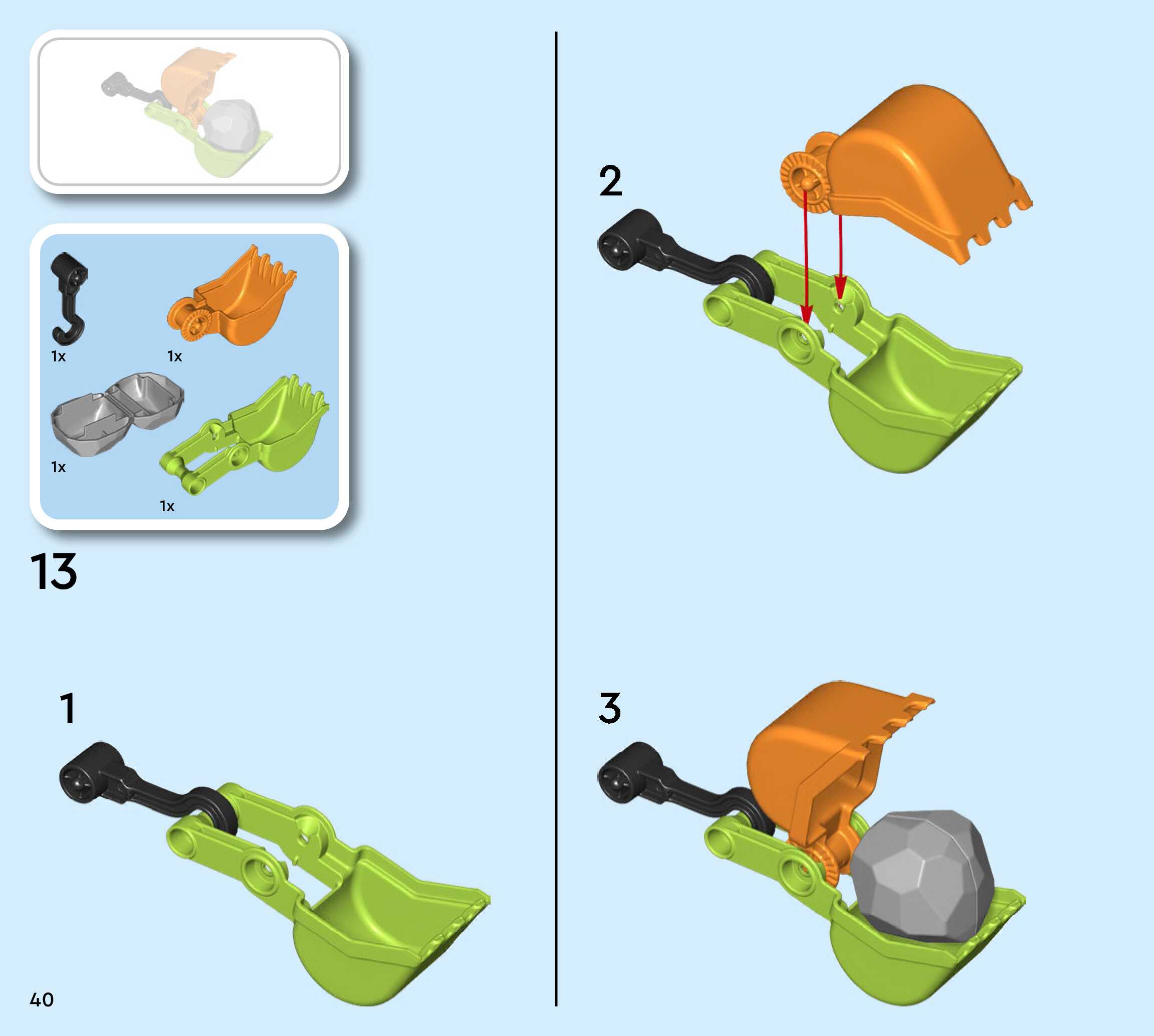 1x

1x

1x

1x

13

1

40

2

3