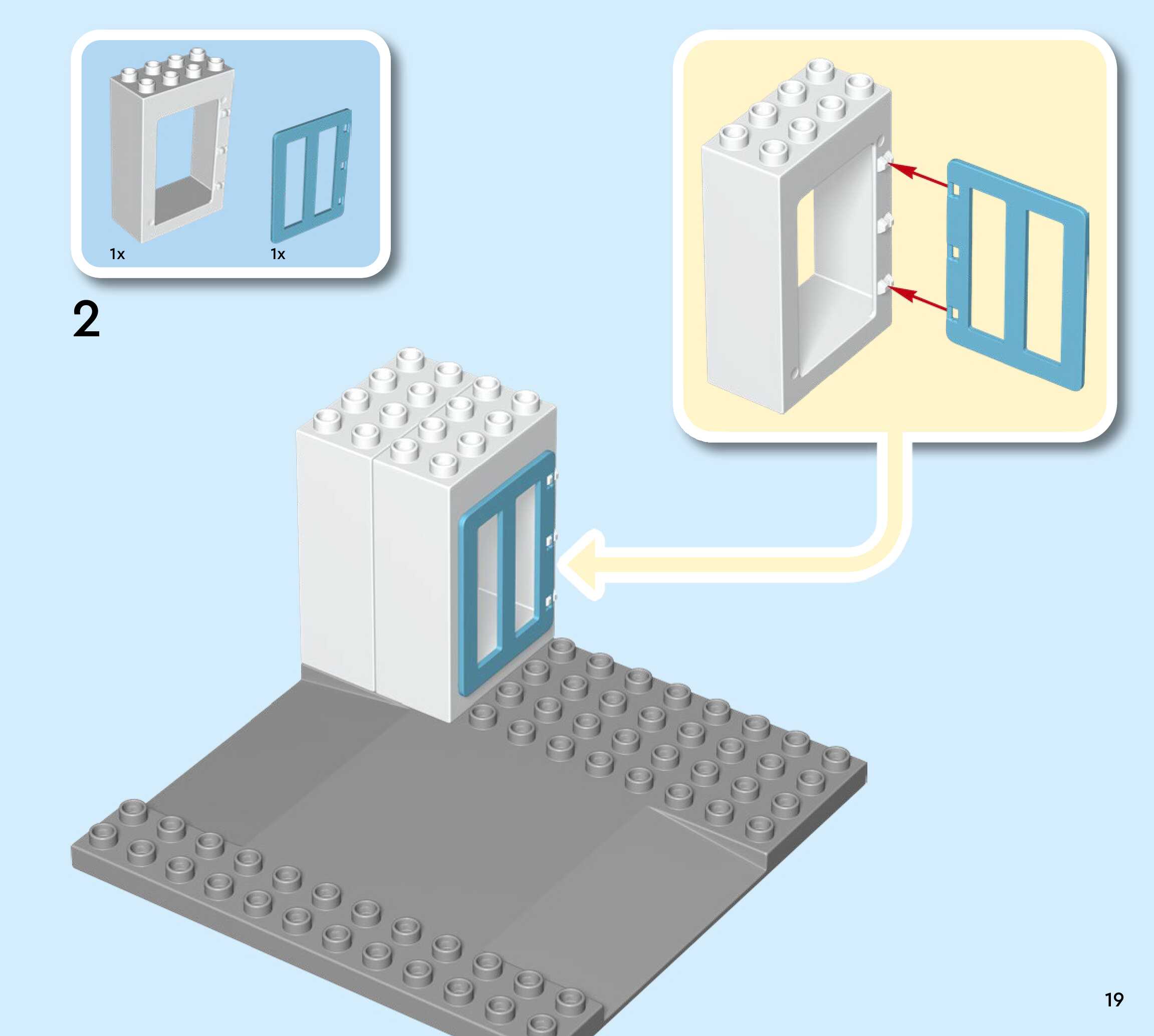 1x
1x

2

19