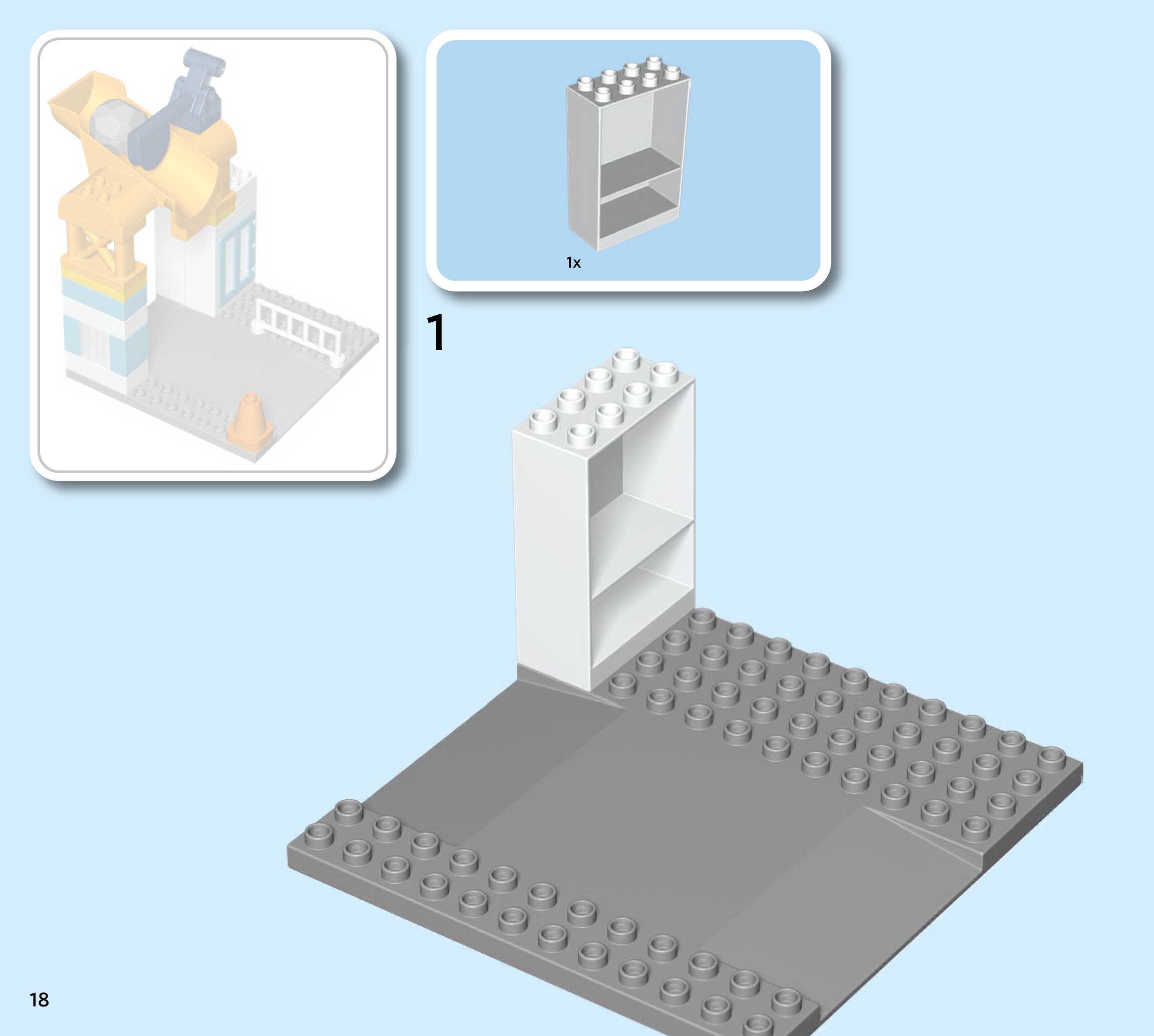 1x

1

18