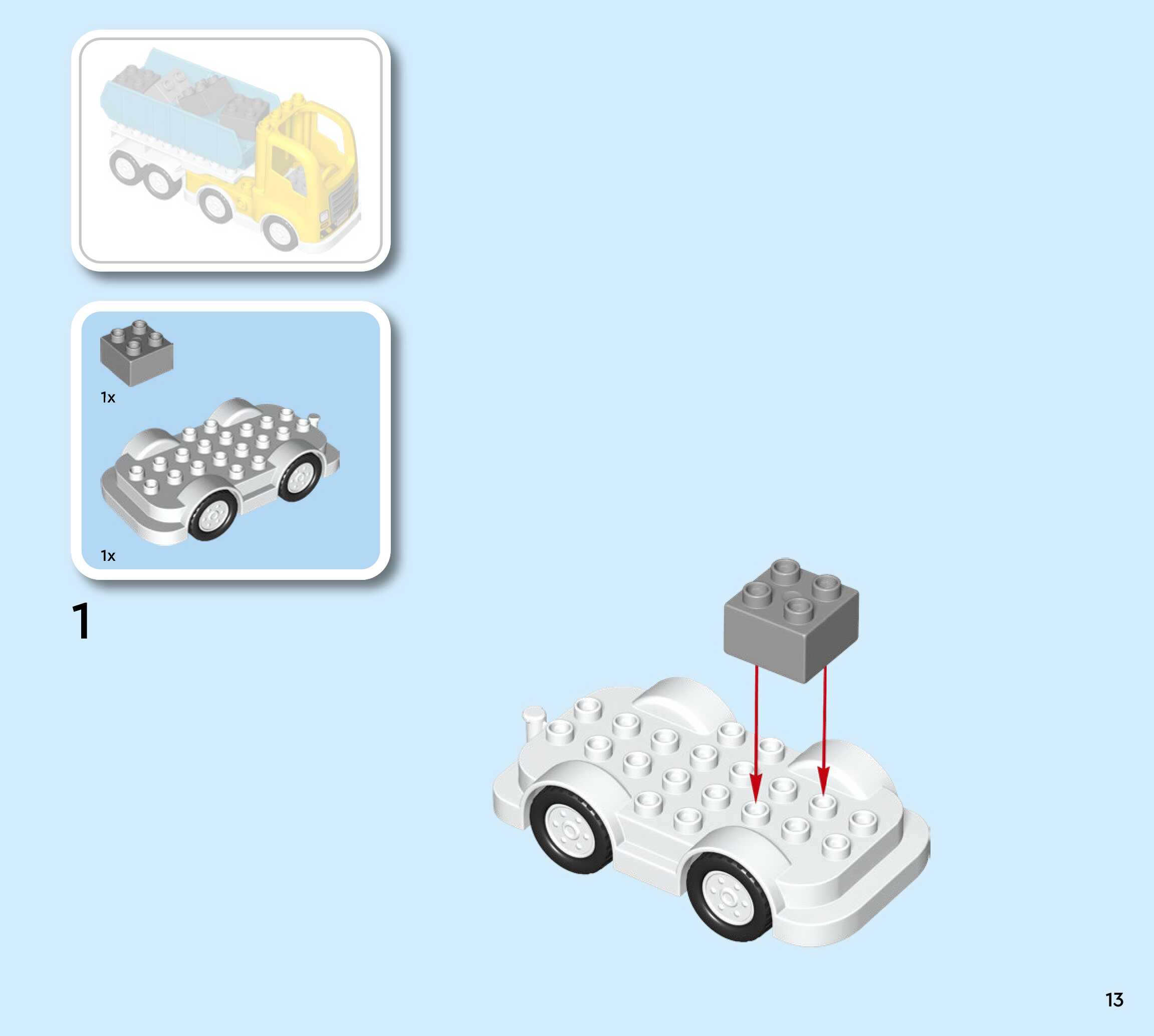 1x

1x

1

13