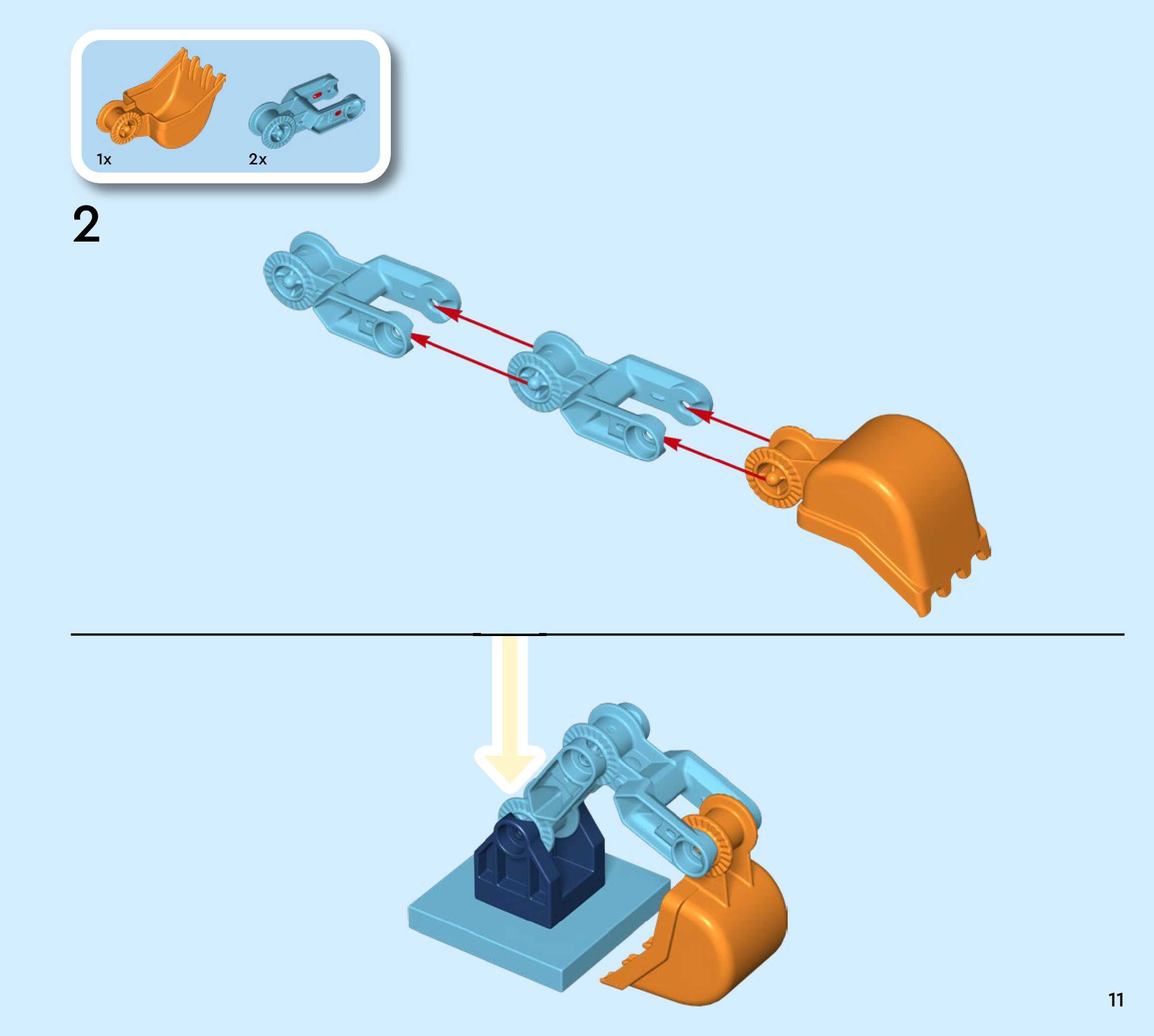 1x 2x

2

11