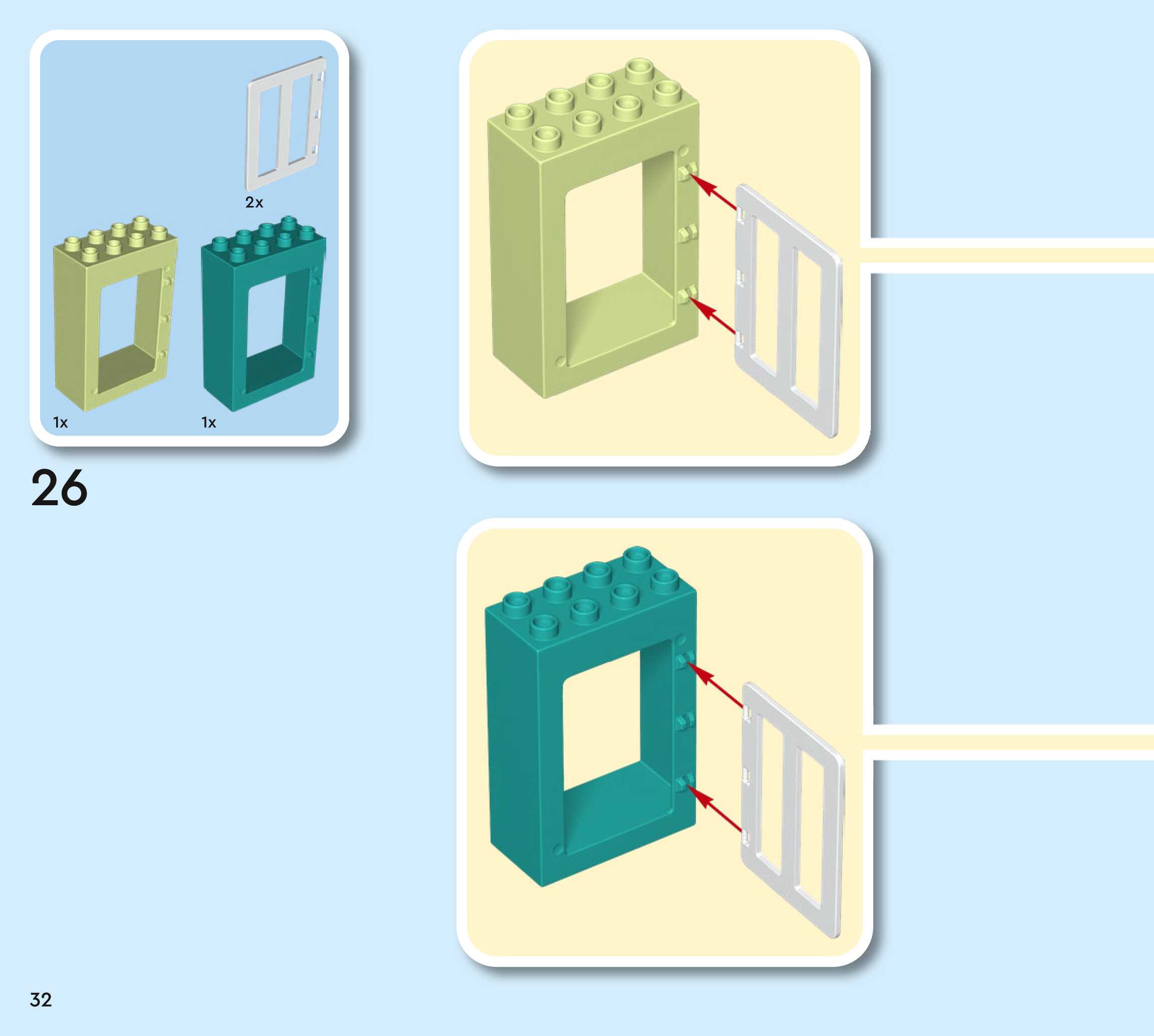 2x

1x

1x

26

32