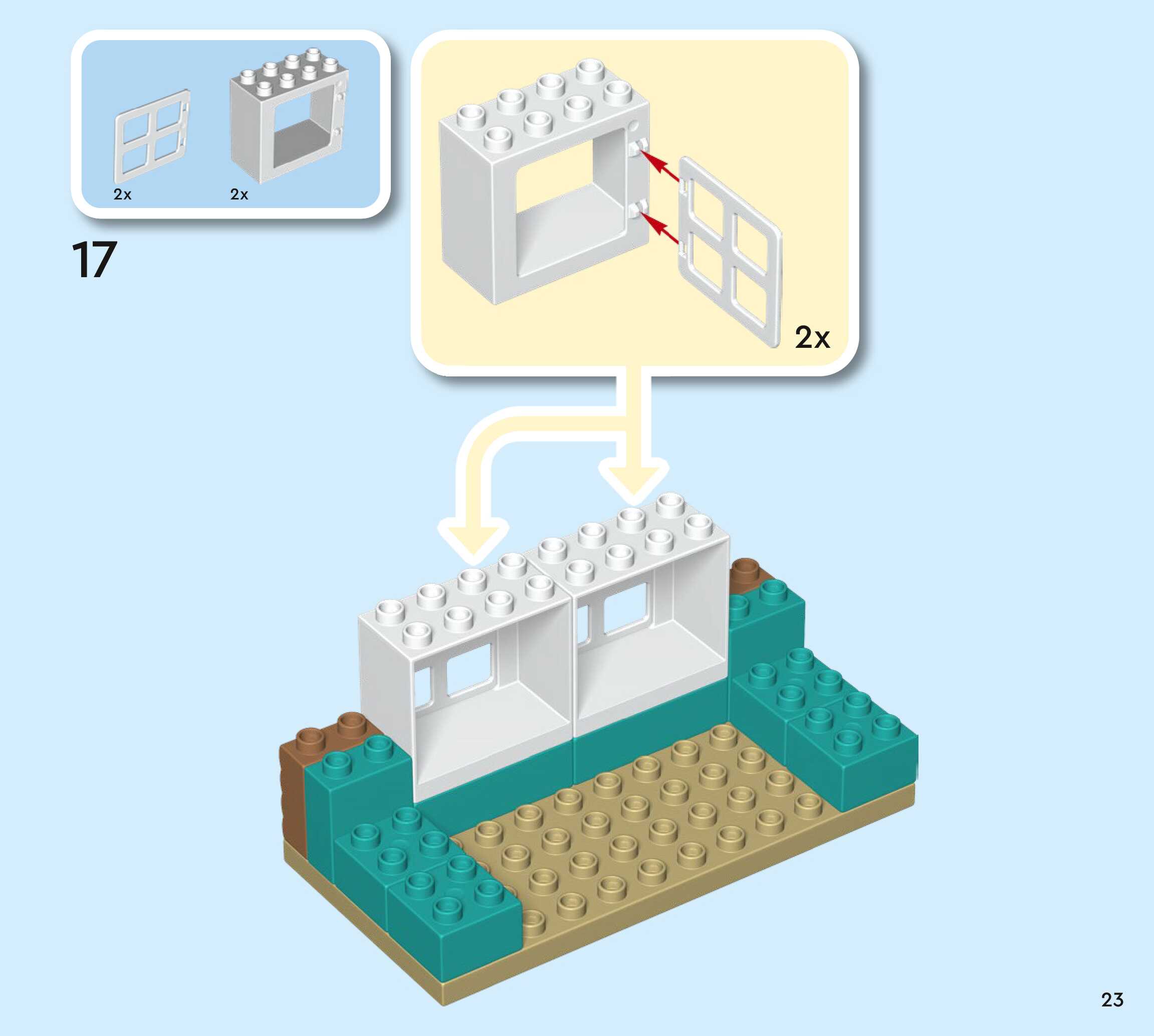 2x
2x

17

2x

23