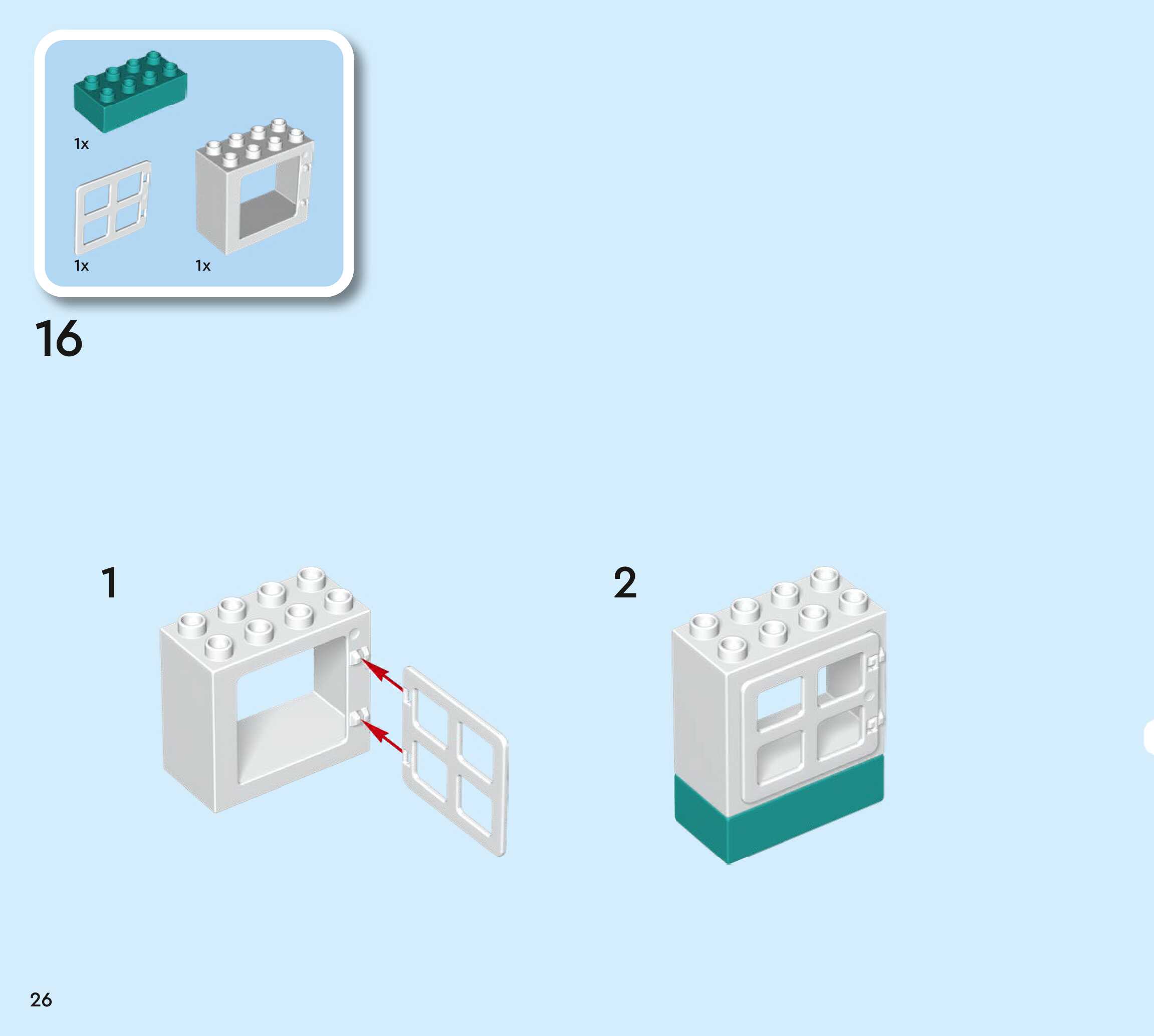 1x

1x

1x

16

1

2

26