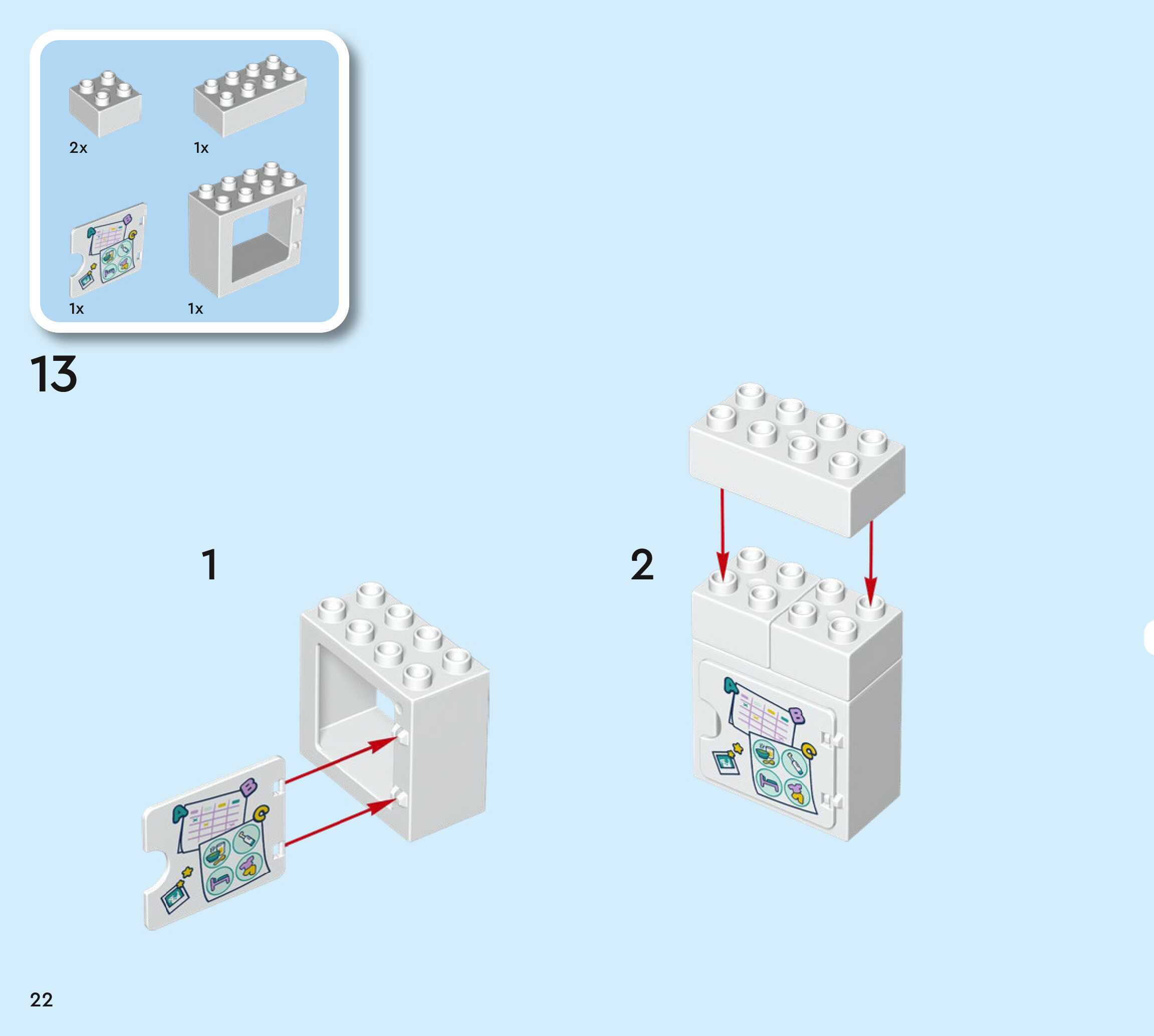 2x
1x
1x
1x

13

1

2

22