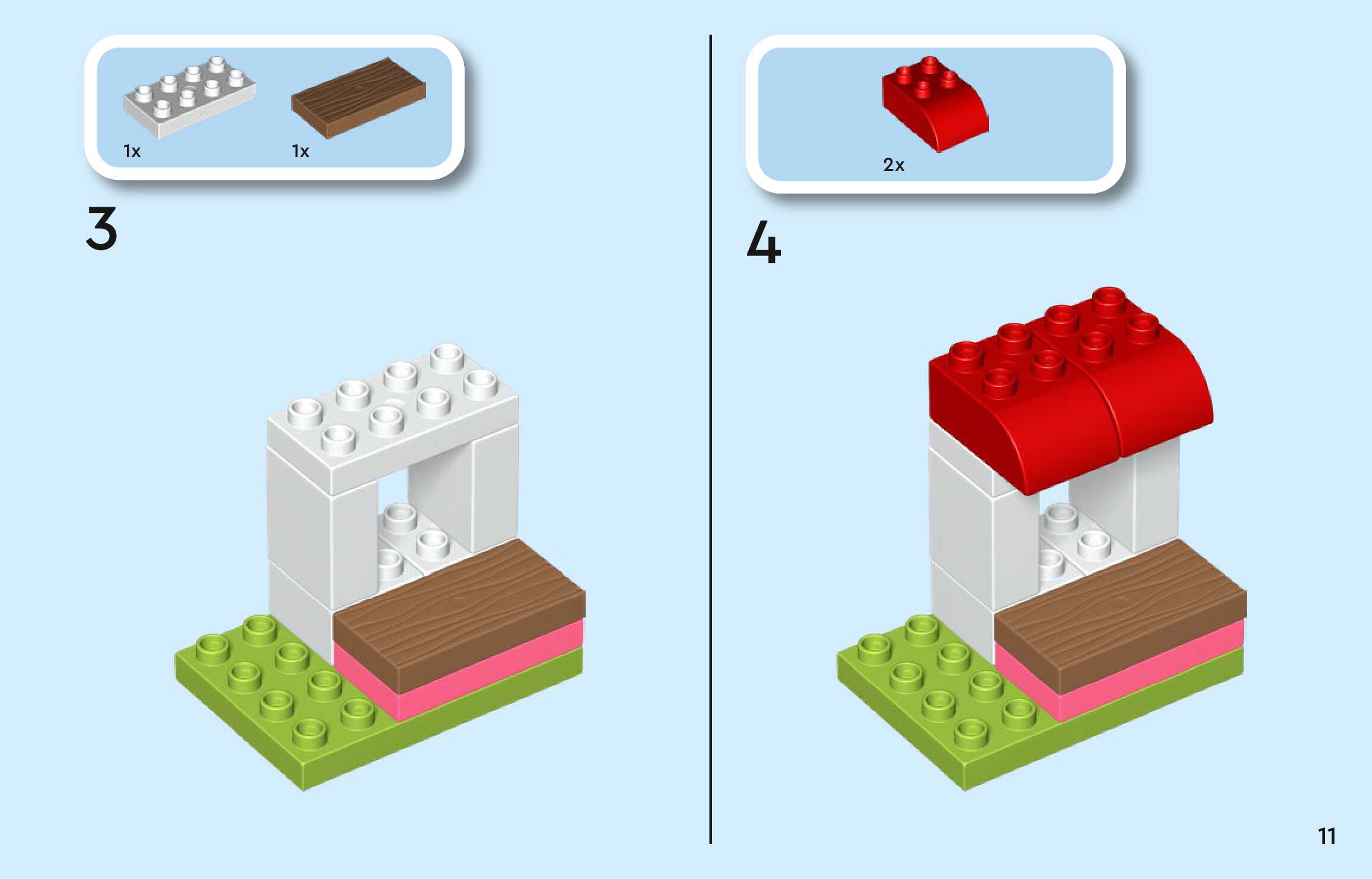 1x
1x

3

2x

4

11