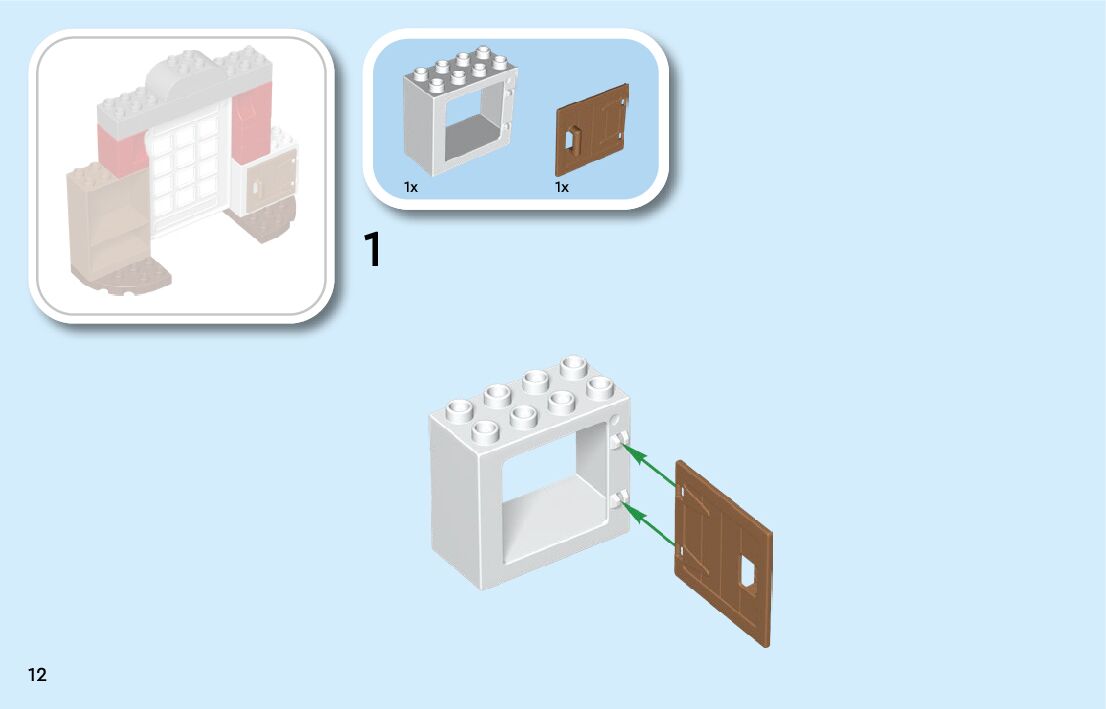 1x

1x

1

12