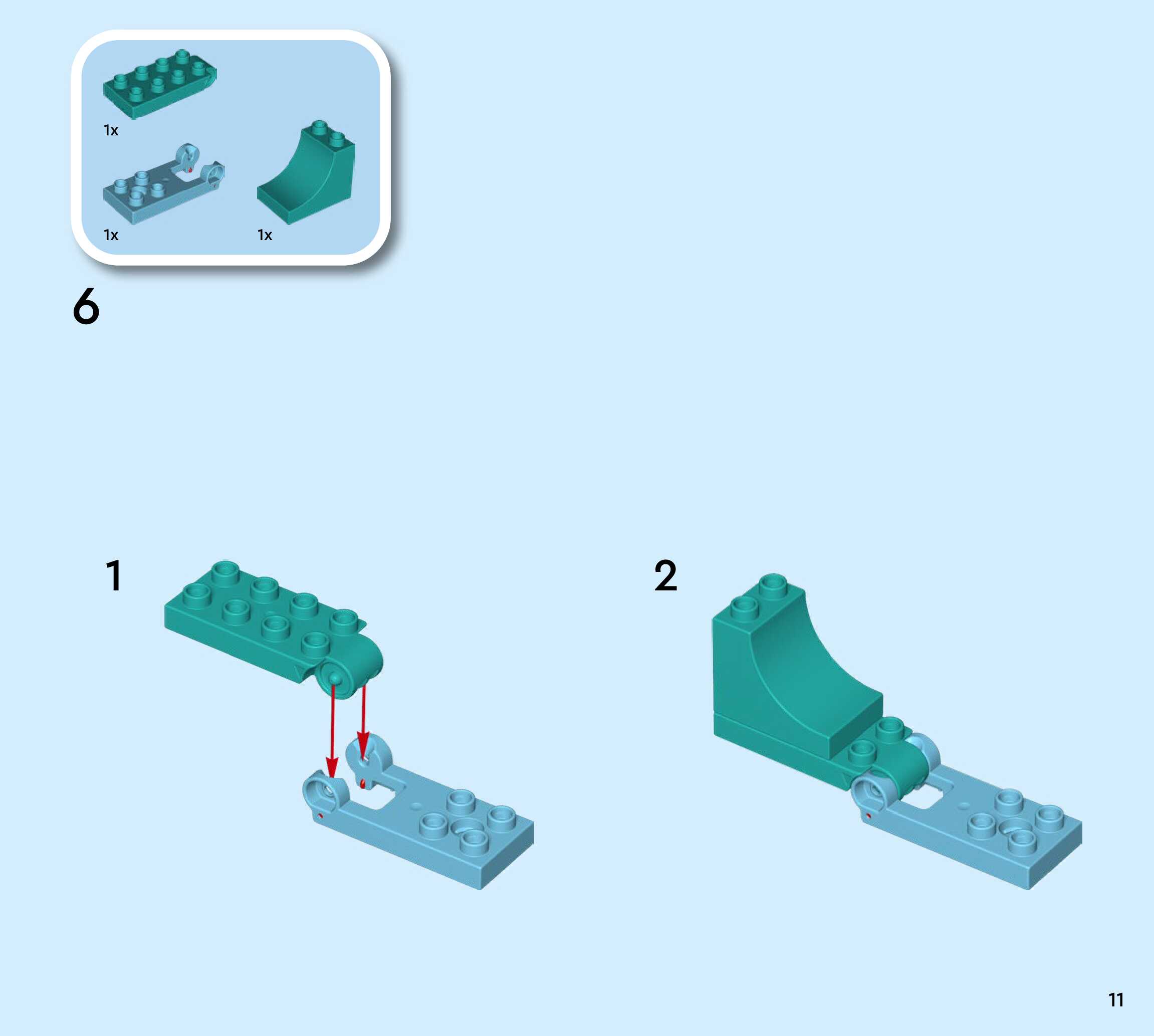 1x

1x

1x

6

1

2

11