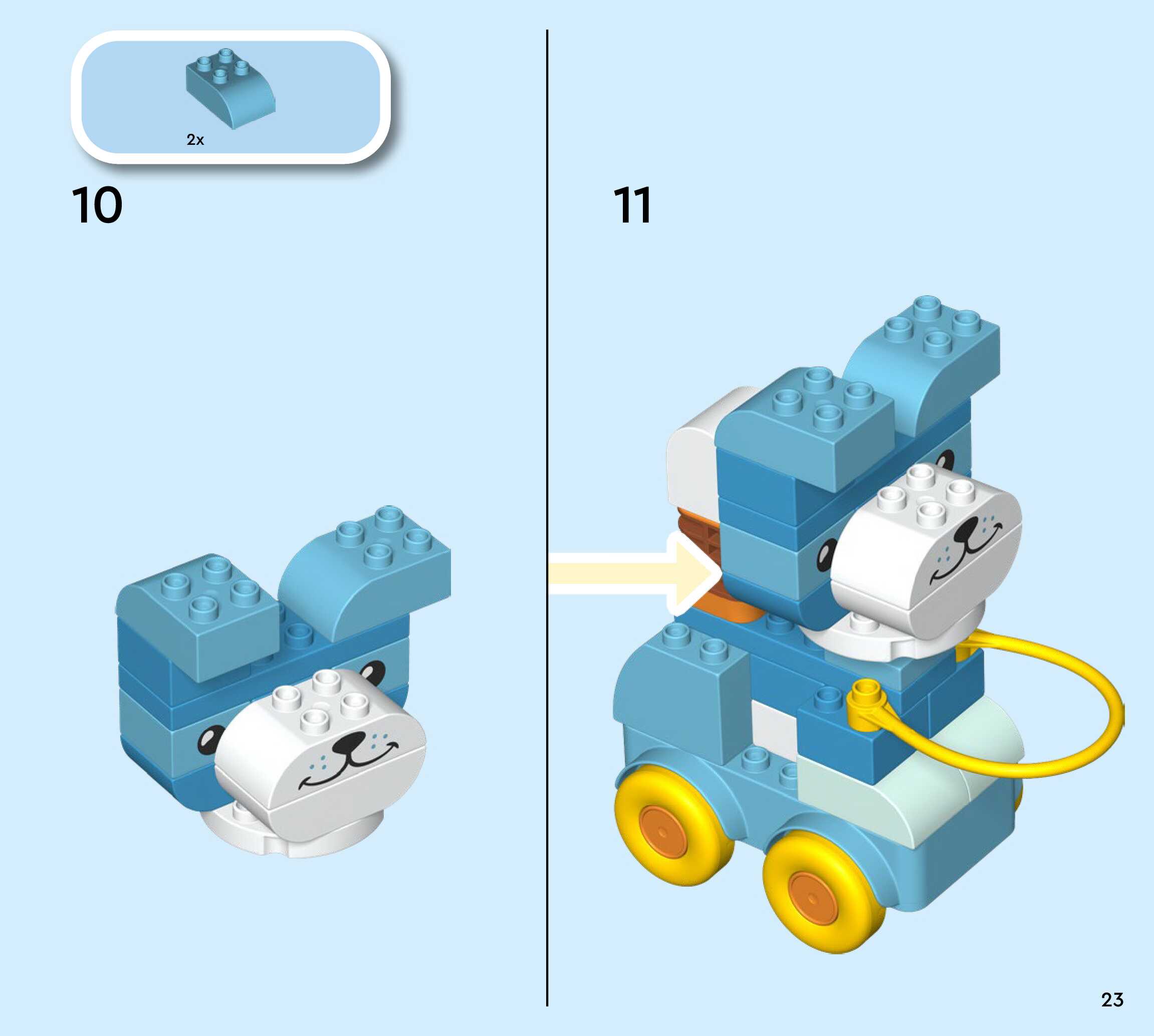 2x

10

11

23