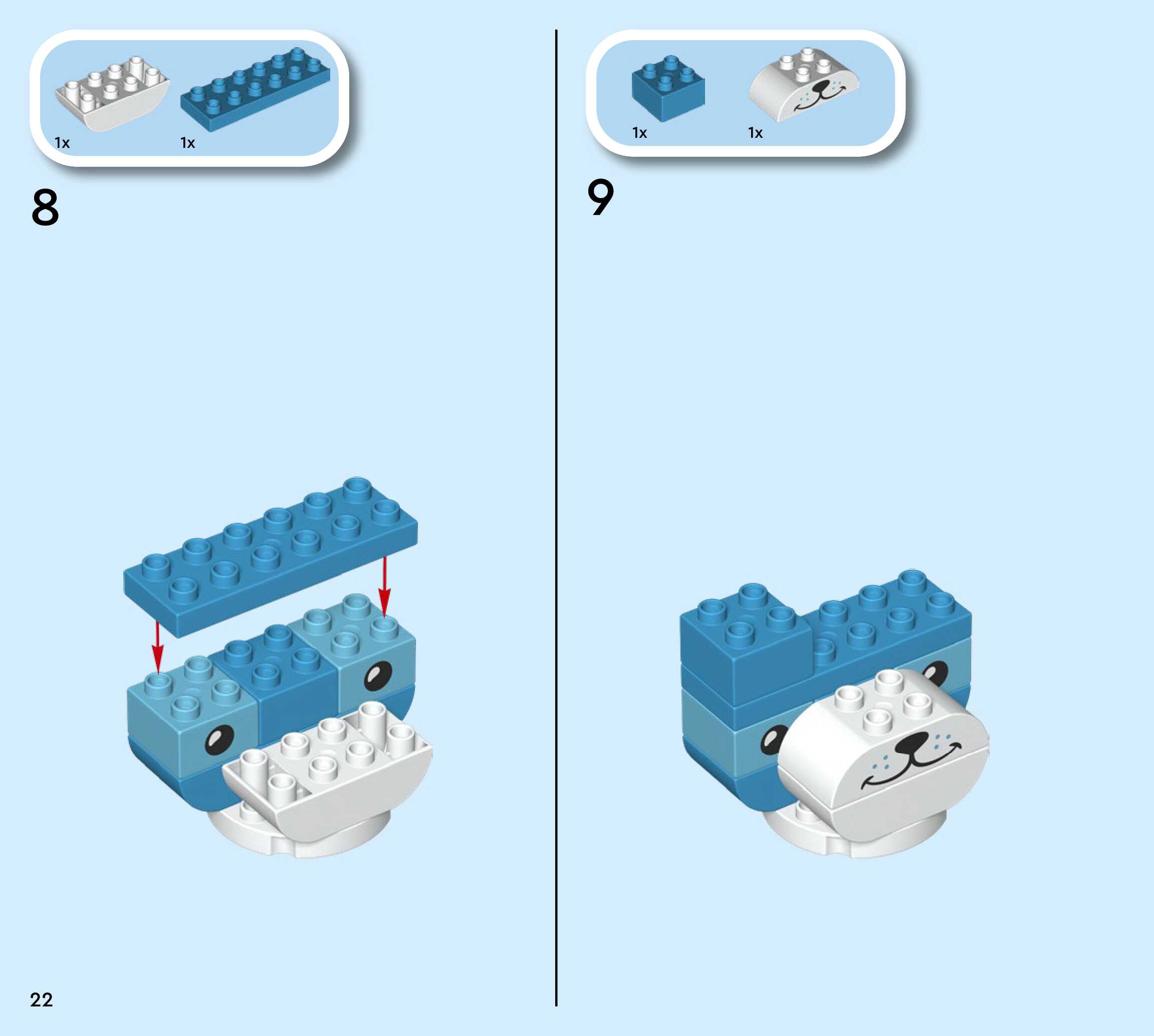 1x 1x

8

22

1x 1x

9