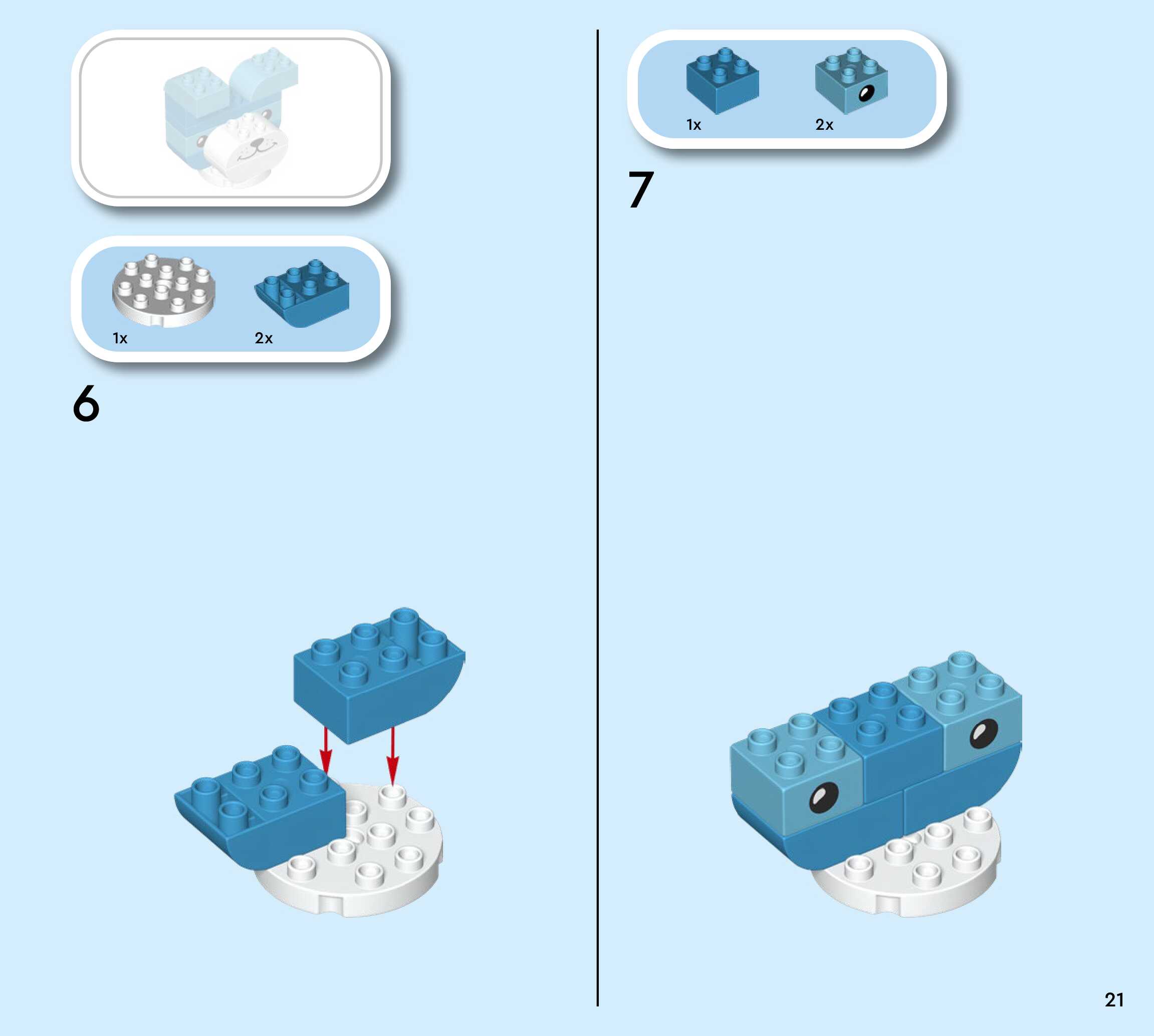 1x
2x

6

1x
2x

7

21